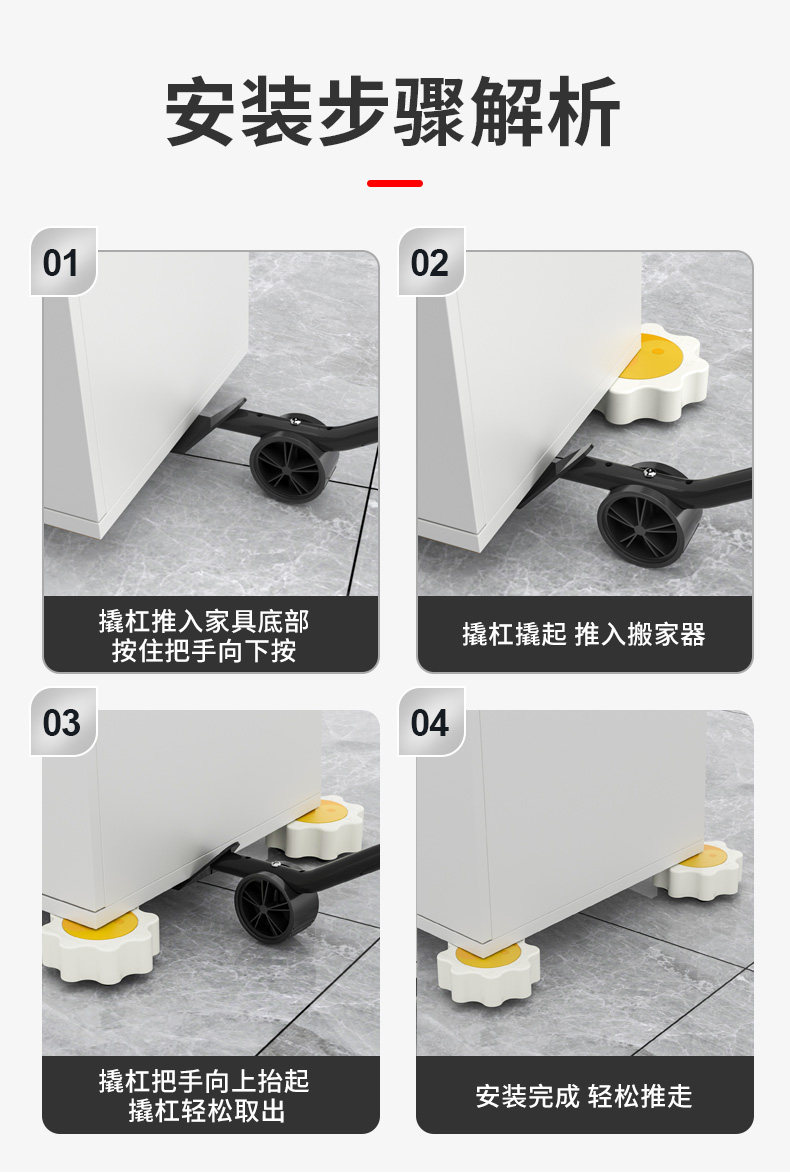 安装步骤解析

01

撬杠推入家具底部
按住把手向下按

02

撬杠撬起 推入搬家器

03

撬杠把手向上抬起
撬杠轻松取出

04

安装完成 轻松推走