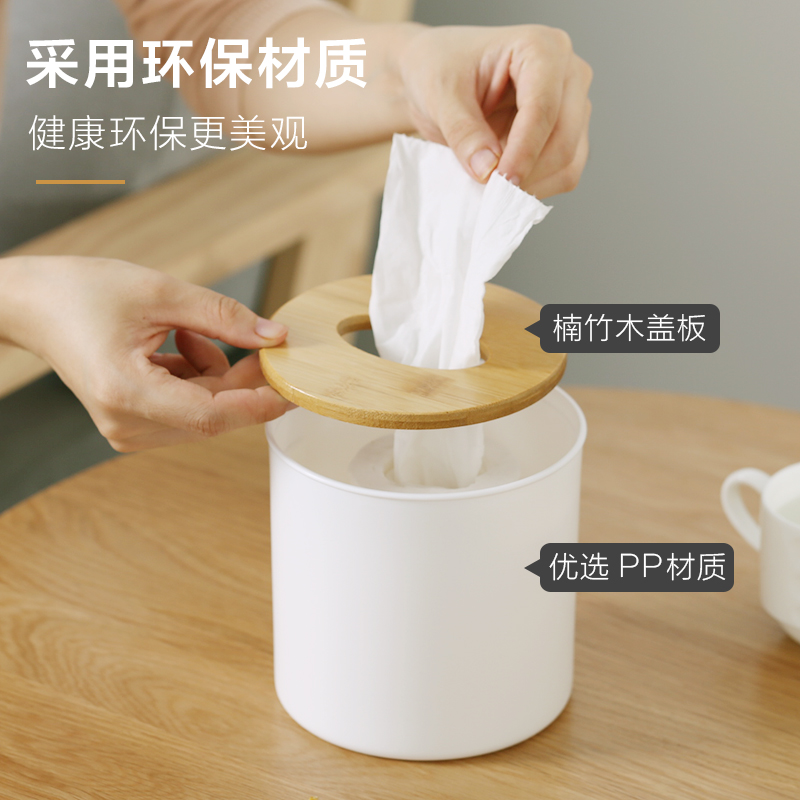 采用环保材质
健康环保更美观

楠竹木盖板

优选 PP材质