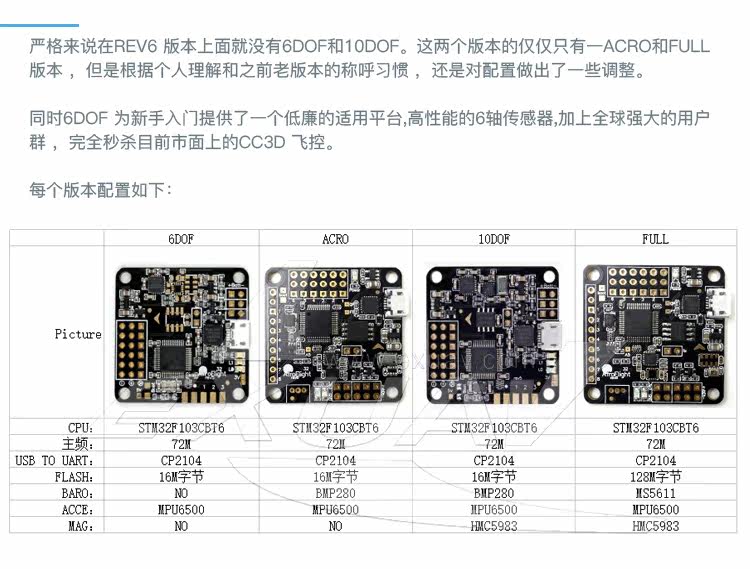 严格来说在REV6 版本上面就没有6DOF和10DOF。这两个版本的仅仅只有一ACRO和FULL版本， 但是根据个人理解和之前老版本的称呼习惯， 还是对配置做出了一些调整。

同时6DOF 为新手入门提供了一个低廉的适用平台,高性能的6轴传感器,加上全球强大的用户群， 完全秒杀目前市面上的CC3D 飞控。

每个版本配置如下：

|  | 6DOF | ACRO | 10DOF | FULL |
|---|---|---|---|---|
| Picture |  |  |  |  |
| CPU: | STM32F103CBT6 | STM32F103CBT6 | STM32F103CBT6 | STM32F103CBT6 |
| 主频: | 72M | 72M | 72M | 72M |
| USB TO UART: | CP2104 | CP2104 | CP2104 | CP2104 |
| FLASH: | 16M字节 | 16M字节 | 16M字节 | 128M字节 |
| BARO: | NO | BMP280 | BMP280 | MS5611 |
| ACCE: | MPU6500 | MPU6500 | MPU6500 | MPU6500 |
| MAG: | NO | NO | HMC5983 | HMC5983 |