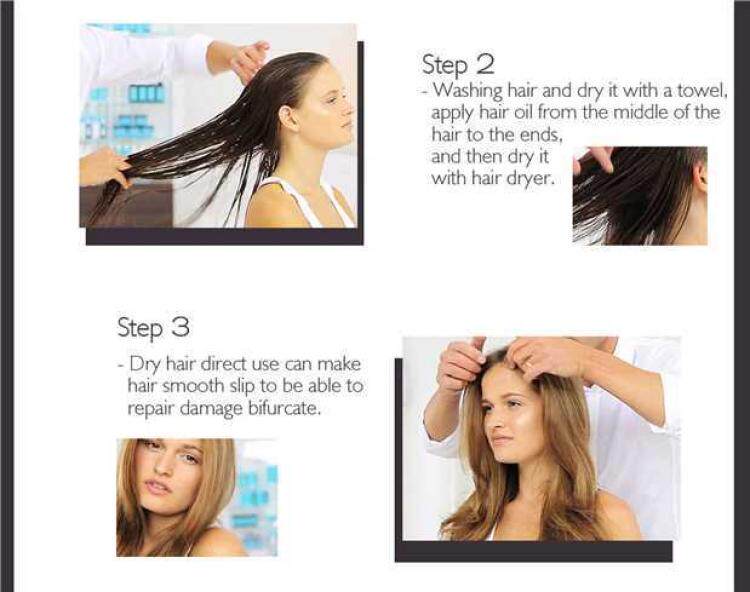 Step 2
- Washing hair and dry it with a towel, apply hair oil from the middle of the hair to the ends, and then dry it with hair dryer.

Step 3
- Dry hair direct use can make hair smooth slip to be able to repair damage bifurcate.