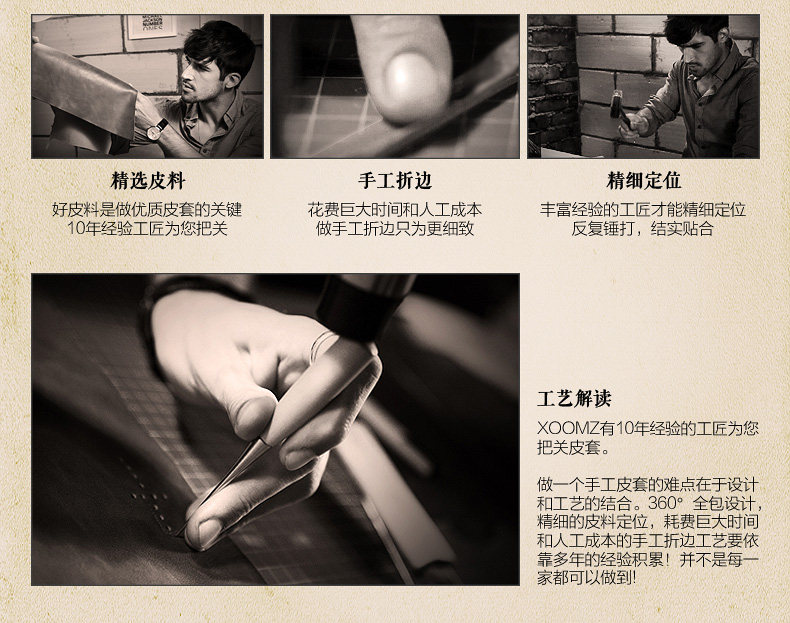 精选皮料

好皮料是做优质皮套的关键
10年经验工匠为您把关

手工折边

花费巨大时间和人工成本
做手工折边只为更细致

精细定位

丰富经验的工匠才能精细定位
反复锤打，结实贴合

工艺解读

XOOMZ有10年经验的工匠为您把关皮套。

做一个手工皮套的难点在于设计和工艺的结合。360° 全包设计，精细的皮料定位，耗费巨大时间和人工成本的手工折边工艺要依靠多年的经验积累！并不是每一家都可以做到!