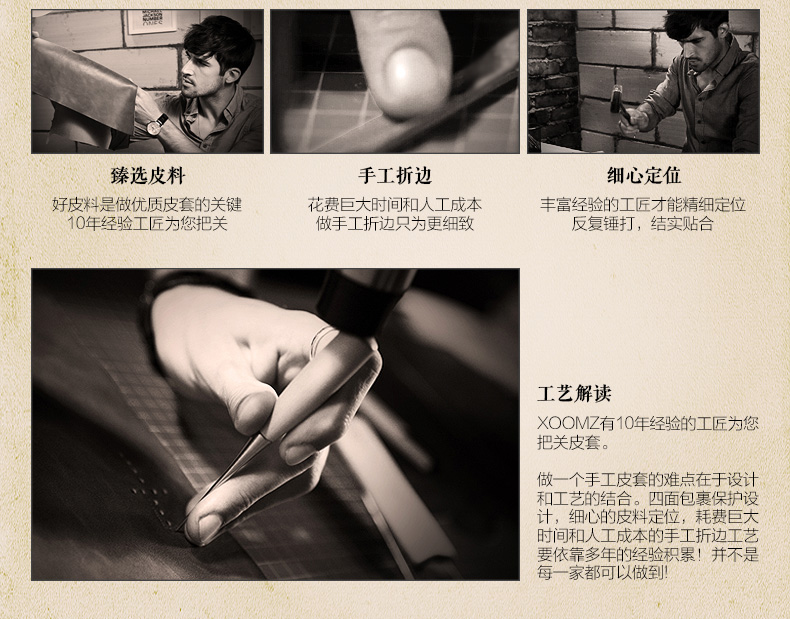 臻选皮料
好皮料是做优质皮套的关键
10年经验工匠为您把关

手工折边
花费巨大时间和人工成本
做手工折边只为更细致

细心定位
丰富经验的工匠才能精细定位
反复锤打，结实贴合

工艺解读
XOOMZ有10年经验的工匠为您把关皮套。

做一个手工皮套的难点在于设计和工艺的结合。四面包裹保护设计，细心的皮料定位，耗费巨大时间和人工成本的手工折边工艺要依靠多年的经验积累！并不是每一家都可以做到!