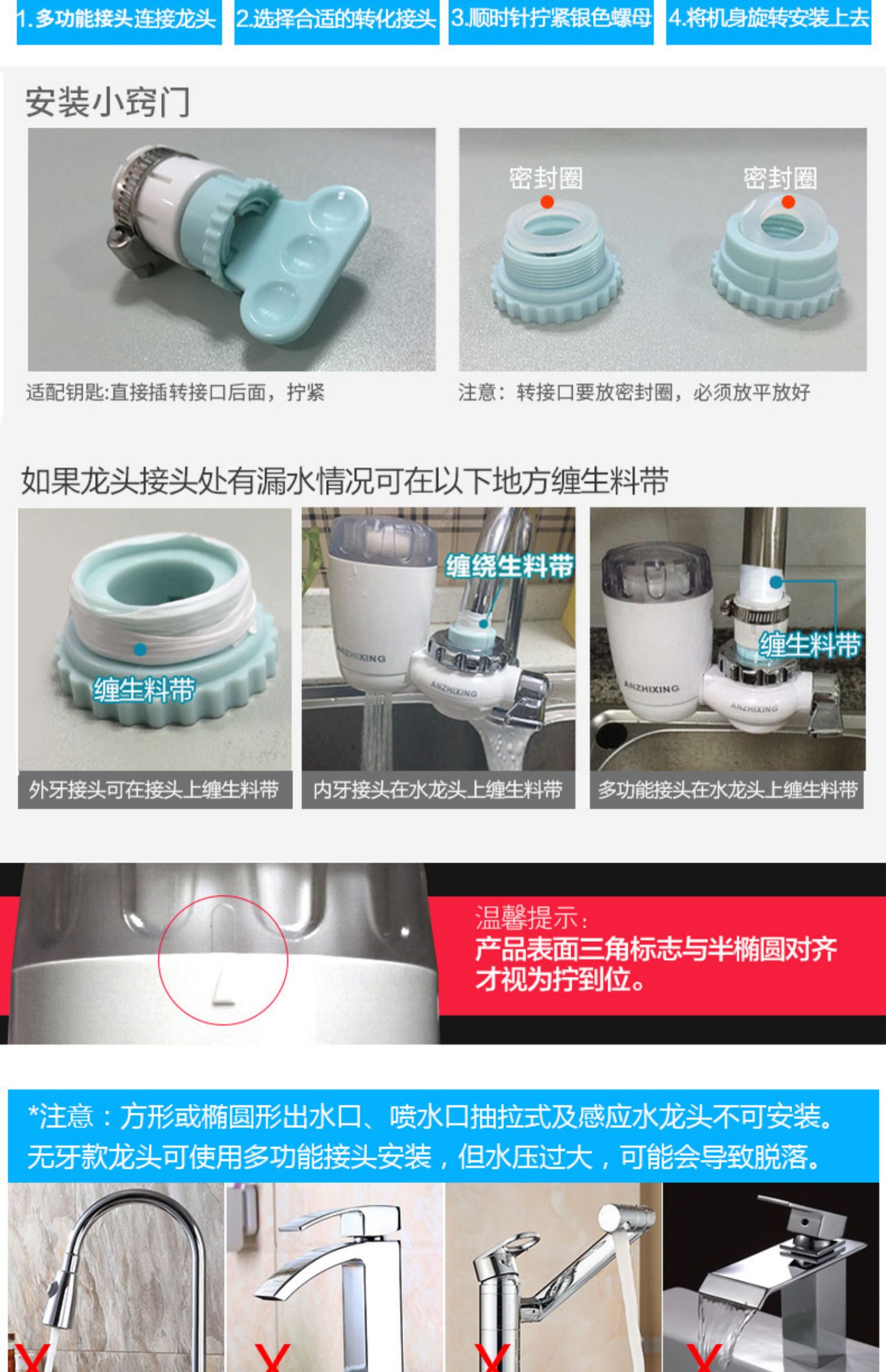 1.多功能接头连接龙头 2.选择合适的转化接头 3.顺时针拧紧银色螺母 4.将机身旋转安装上去

安装小窍门

密封圈 密封圈

适配钥匙:直接插转接口后面，拧紧

注意：转接口要放密封圈，必须放平放好

如果龙头接头处有漏水情况可在以下地方缠生料带

缠生料带

缠绕生料带

ANZHIXING

ANZHIXING

缠生料带

ANZHIXING

ANZHIXING

外牙接头可在接头上缠生料带

内牙接头在水龙头上缠生料带

多功能接头在水龙头上缠生料带

温馨提示：
产品表面三角标志与半椭圆对齐才视为拧到位。

*注意：方形或椭圆形出水口、喷水口抽拉式及感应水龙头不可安装。无牙款龙头可使用多功能接头安装，但水压过大，可能会导致脱落。

X X X X