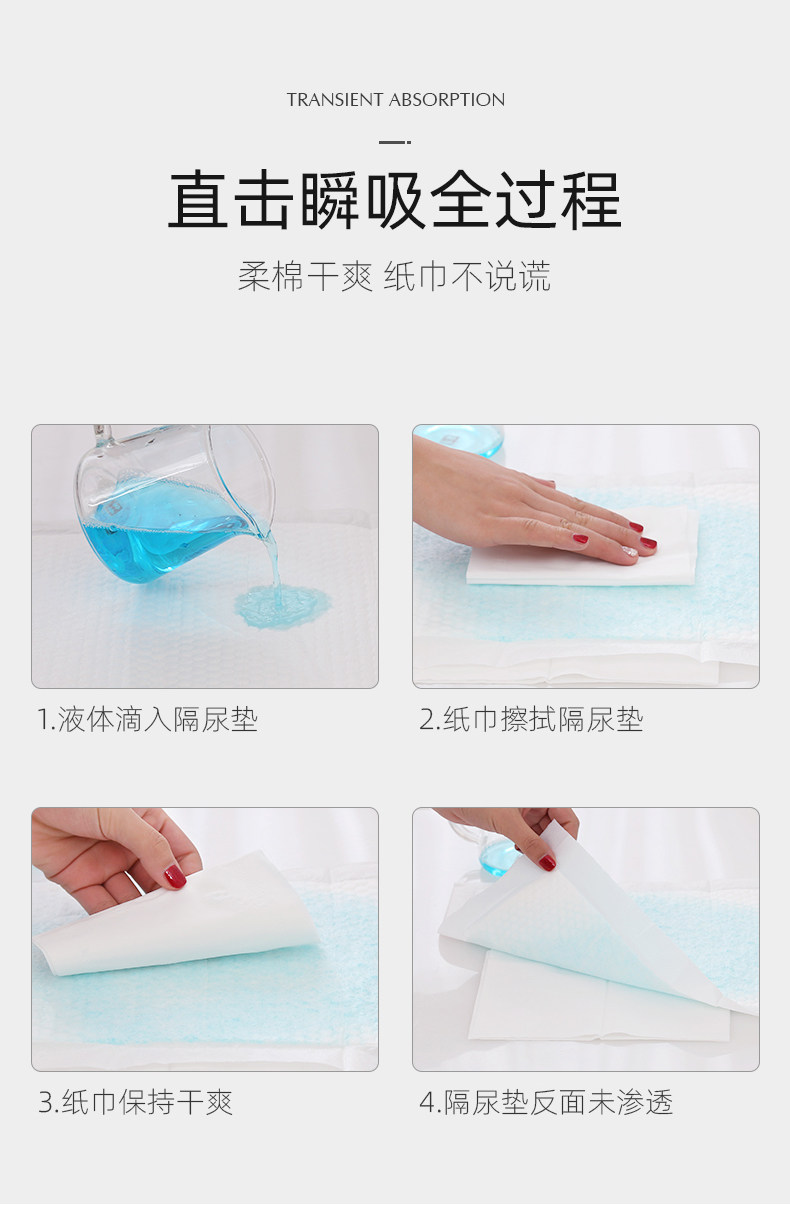 TRANSIENT ABSORPTION

直击瞬吸全过程

柔棉干爽 纸巾不说谎

1.液体滴入隔尿垫

2.纸巾擦拭隔尿垫

3.纸巾保持干爽

4.隔尿垫反面未渗透