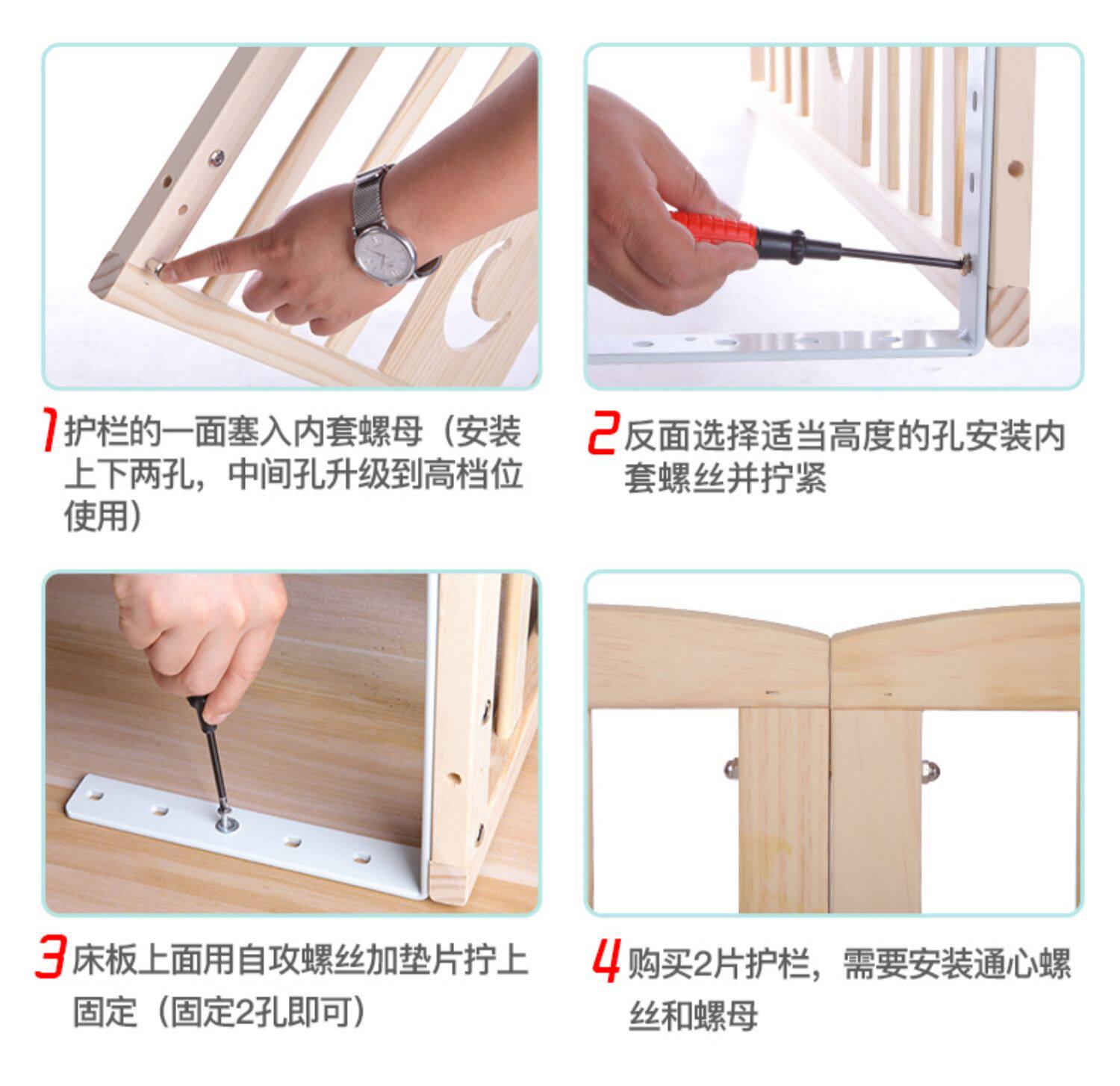 1 护栏的一面塞入内套螺母（安装上下两孔，中间孔升级到高档位使用）

2 反面选择适当高度的孔安装内套螺丝并拧紧

3 床板上面用自攻螺丝加垫片拧上固定（固定2孔即可）

4 购买2片护栏，需要安装通心螺丝和螺母