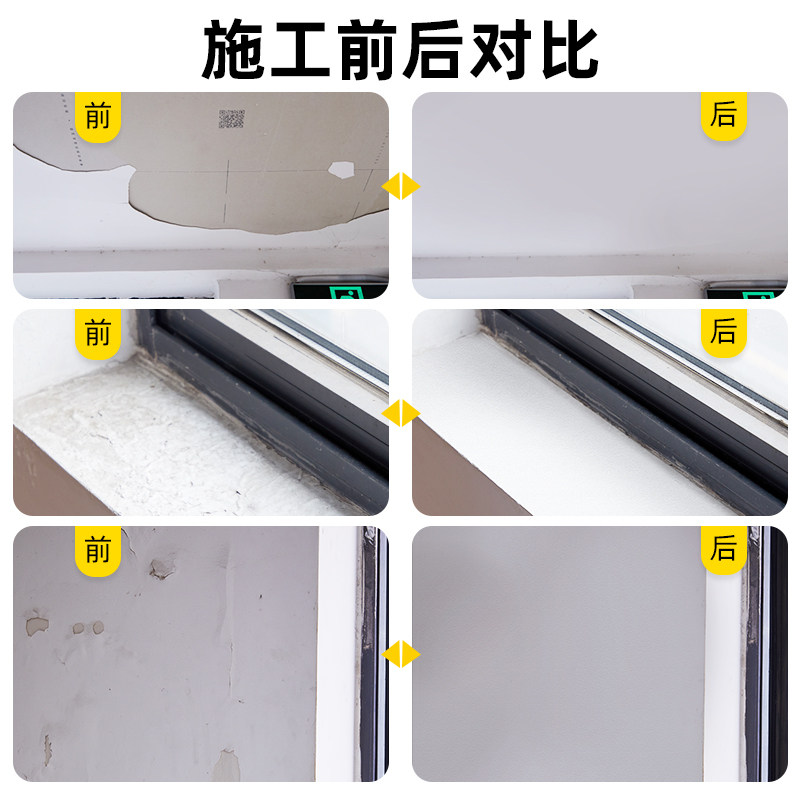 施工前后对比

前

后

前

后

前

后