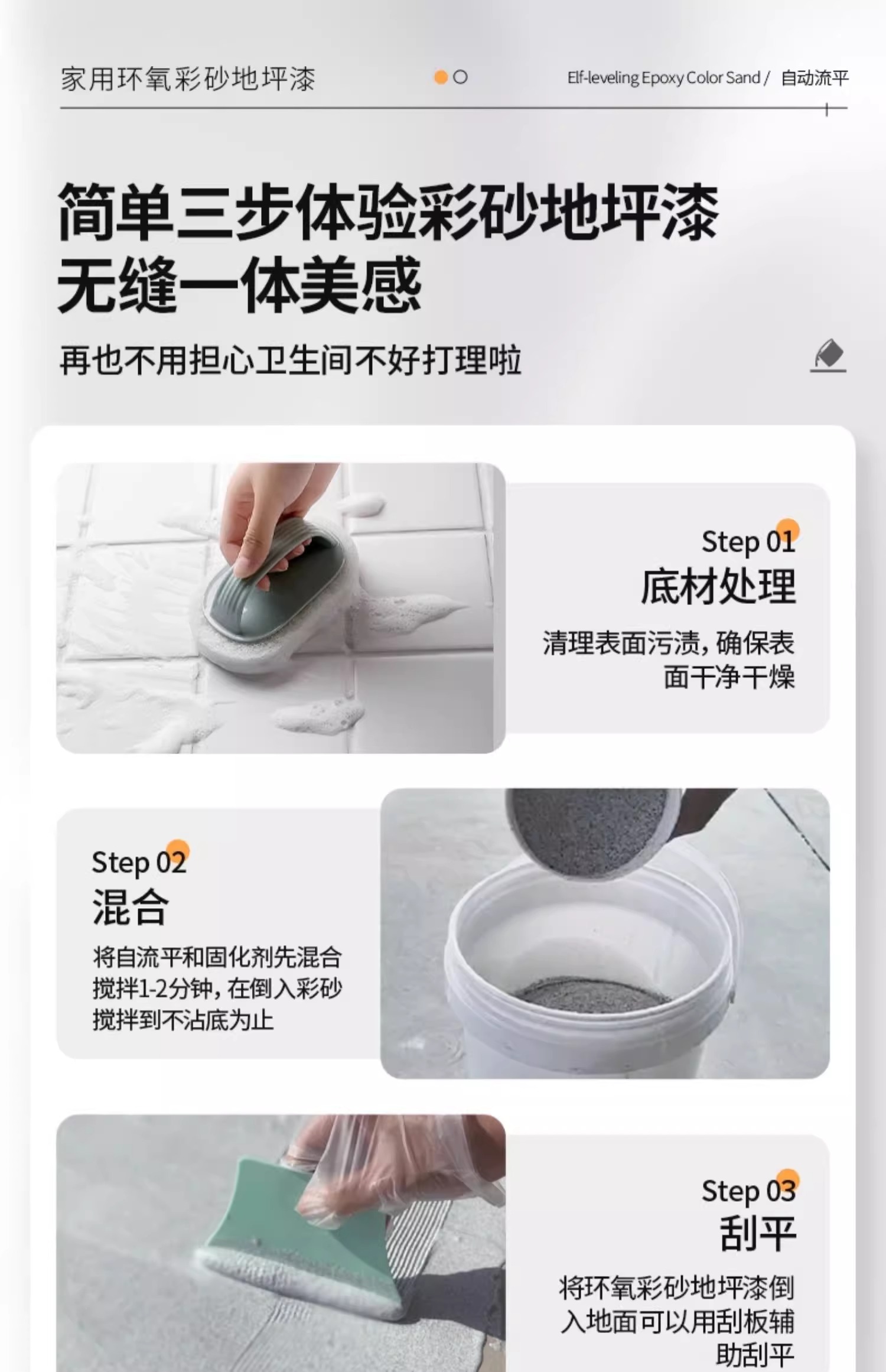 家用环氧彩砂地坪漆

Elf-leveling Epoxy Color Sand / 自动流平

简单三步体验彩砂地坪漆
无缝一体美感

再也不用担心卫生间不好打理啦

Step 01
底材处理
清理表面污渍，确保表面干净干燥

Step 02
混合
将自流平和固化剂先混合搅拌1-2分钟，在倒入彩砂搅拌到不沾底为止

Step 03
刮平
将环氧彩砂地坪漆倒入地面可以用刮板辅助刮平