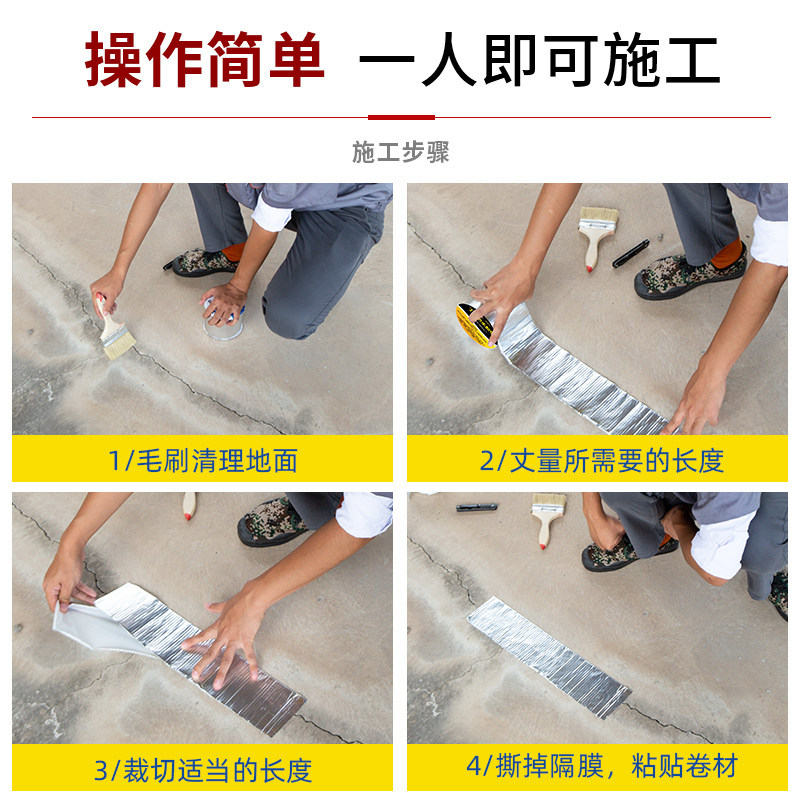 操作简单 一人即可施工

施工步骤

1/毛刷清理地面

2/丈量所需要的长度

3/裁切适当的长度

4/撕掉隔膜，粘贴卷材