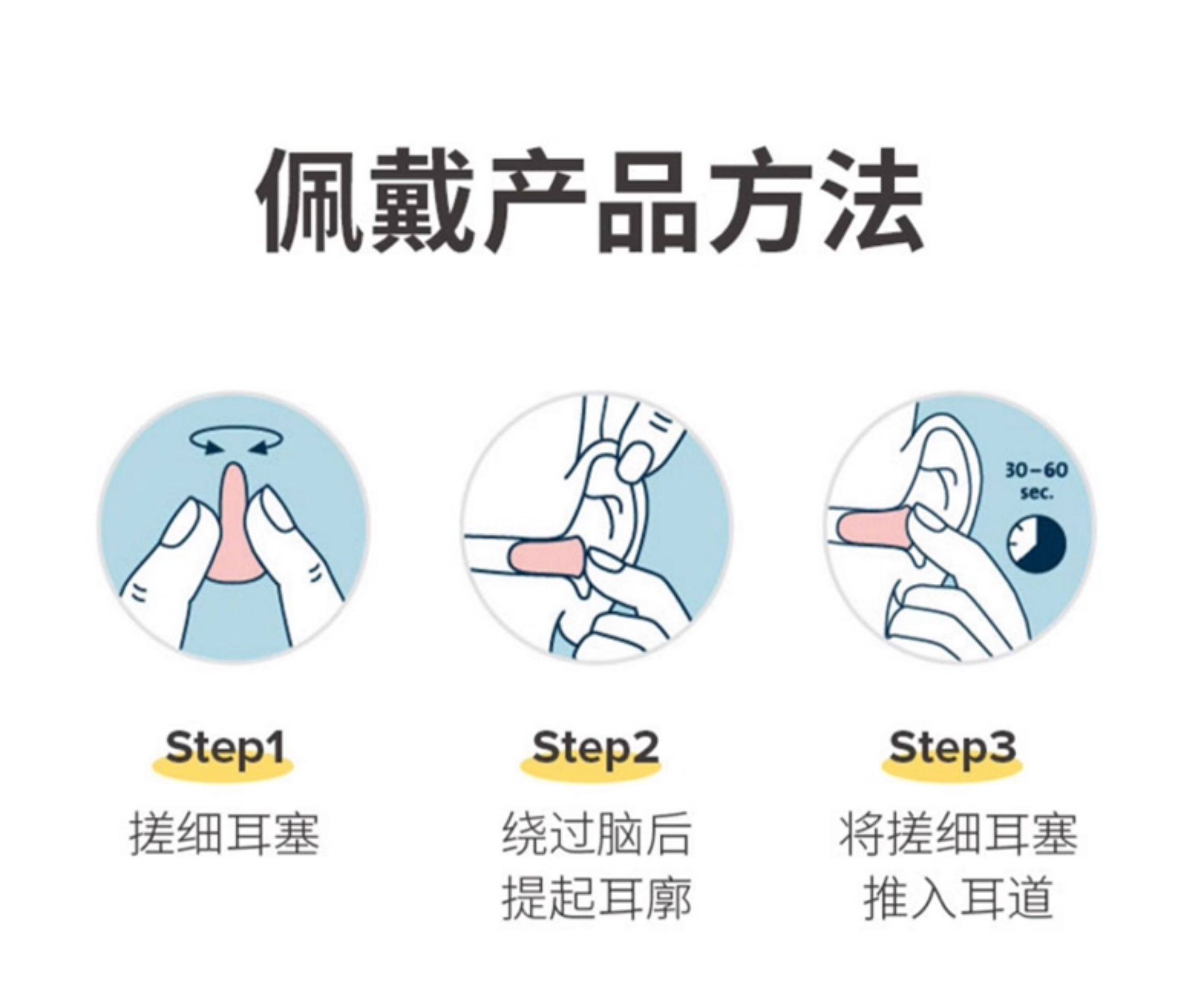 佩戴产品方法

30–60 sec.

Step1
搓细耳塞

Step2
绕过脑后
提起耳廓

Step3
将搓细耳塞
推入耳道