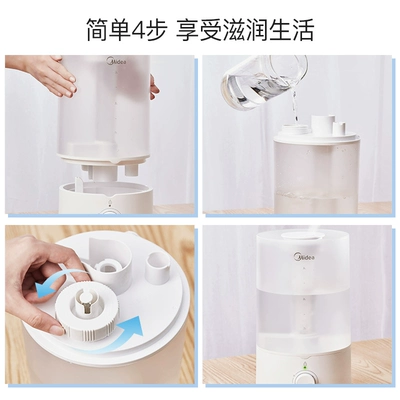 简单4步 享受滋润生活

Midea

Midea