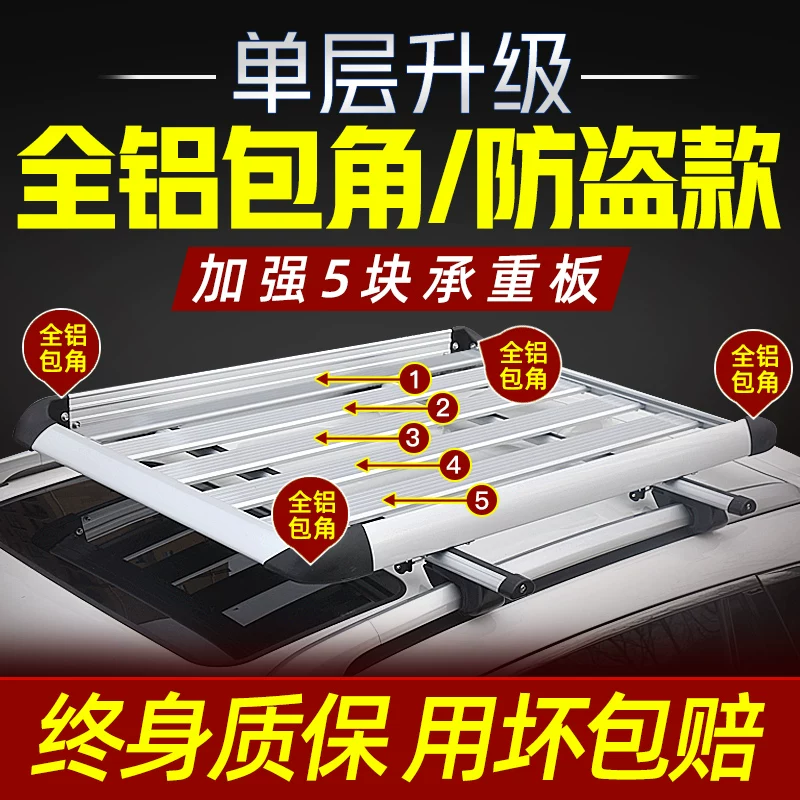 单层升级

全铝包角/防盗款

加强5块承重板

全铝包角

全铝包角

全铝包角

1
2
3
4
5

全铝包角

终身质保 用坏包赔