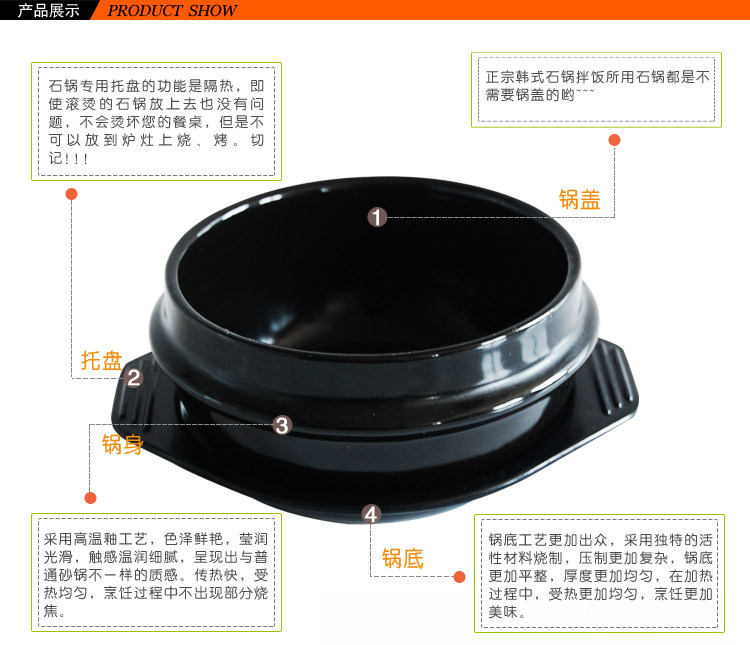 产品展示 PRODUCT SHOW

石锅专用托盘的功能是隔热，即使滚烫的石锅放上去也没有问题，不会烫坏您的餐桌，但是不可以放到炉灶上烧、烤。切记!!!

正宗韩式石锅拌饭所用石锅都是不需要锅盖的哟~~~

锅盖

1

托盘

2

3

锅身

4

锅底

采用高温釉工艺，色泽鲜艳，莹润光滑，触感温润细腻，呈现出与普通砂锅不一样的质感。传热快，受热均匀，烹饪过程中不出现部分烧焦。

锅底工艺更加出众，采用独特的活性材料烧制，压制更加复杂，锅底更加平整，厚度更加均匀，在加热过程中，受热更加均匀，烹饪更加美味。