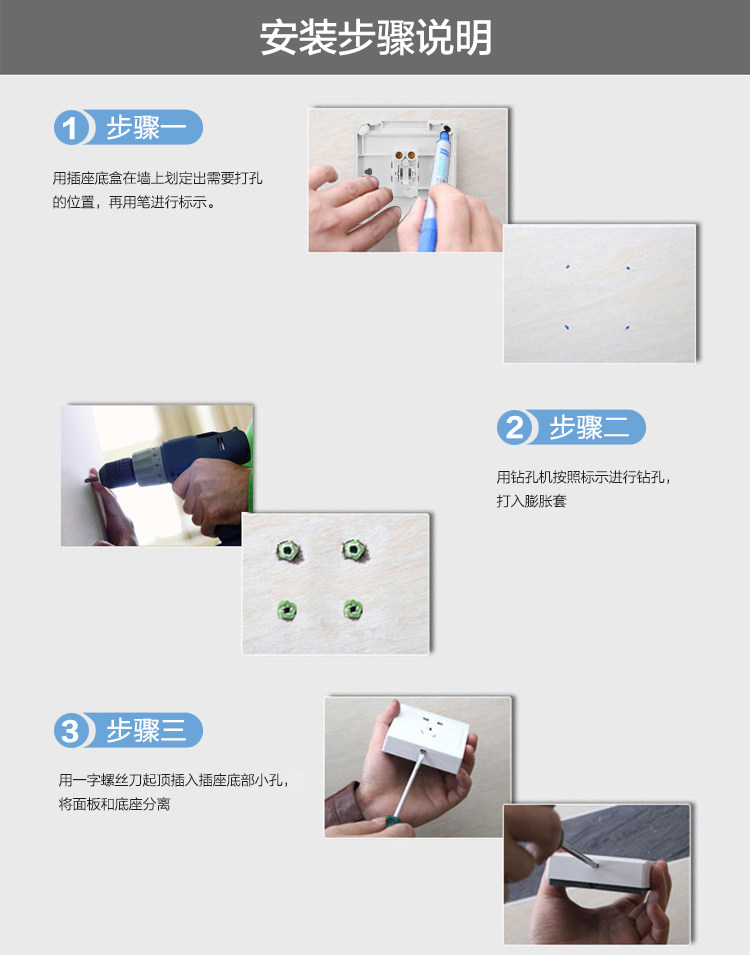 安装步骤说明

1 步骤一

用插座底盒在墙上划定出需要打孔的位置，再用笔进行标示。

2 步骤二

用钻孔机按照标示进行钻孔，打入膨胀套

3 步骤三

用一字螺丝刀起顶插入插座底部小孔，将面板和底座分离