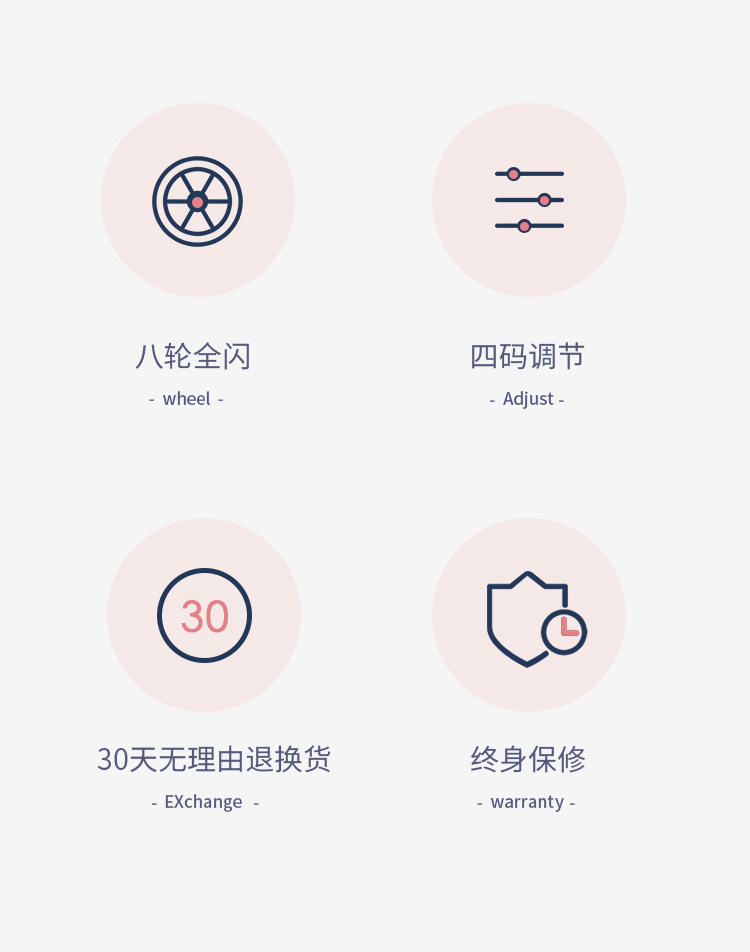 八轮全闪
- wheel -

四码调节
- Adjust -

30

30天无理由退换货
- EXchange -

终身保修
- warranty -