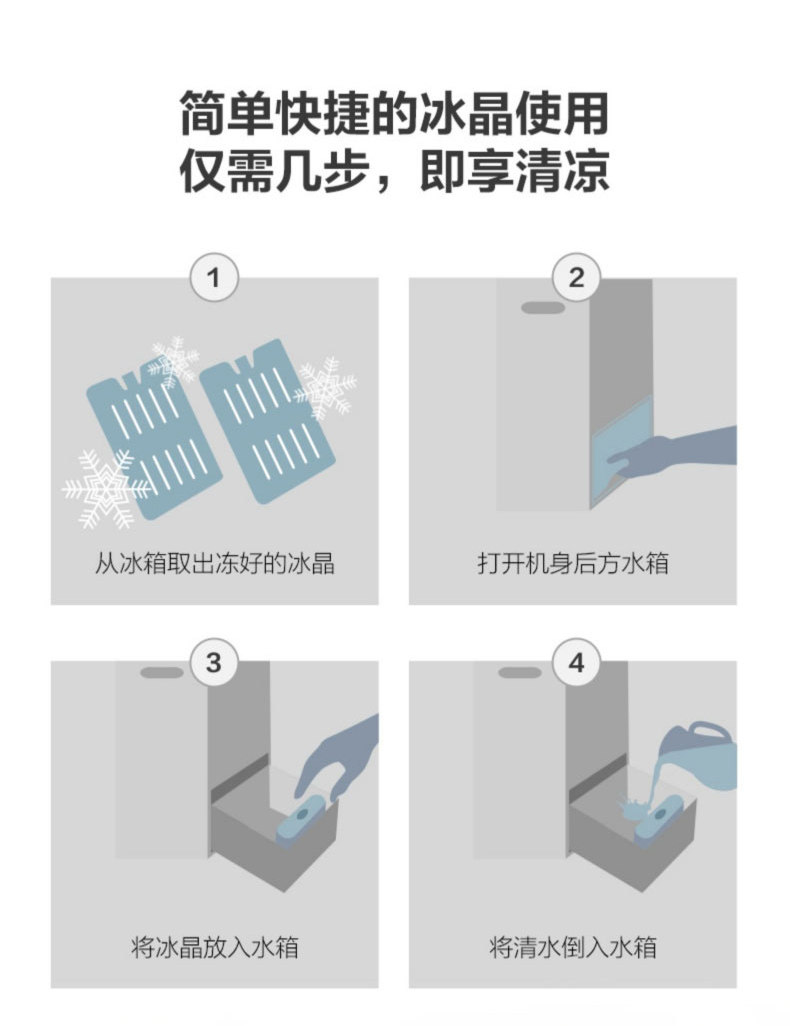 简单快捷的冰晶使用
仅需几步，即享清凉

1
从冰箱取出冻好的冰晶

2
打开机身后方水箱

3
将冰晶放入水箱

4
将清水倒入水箱