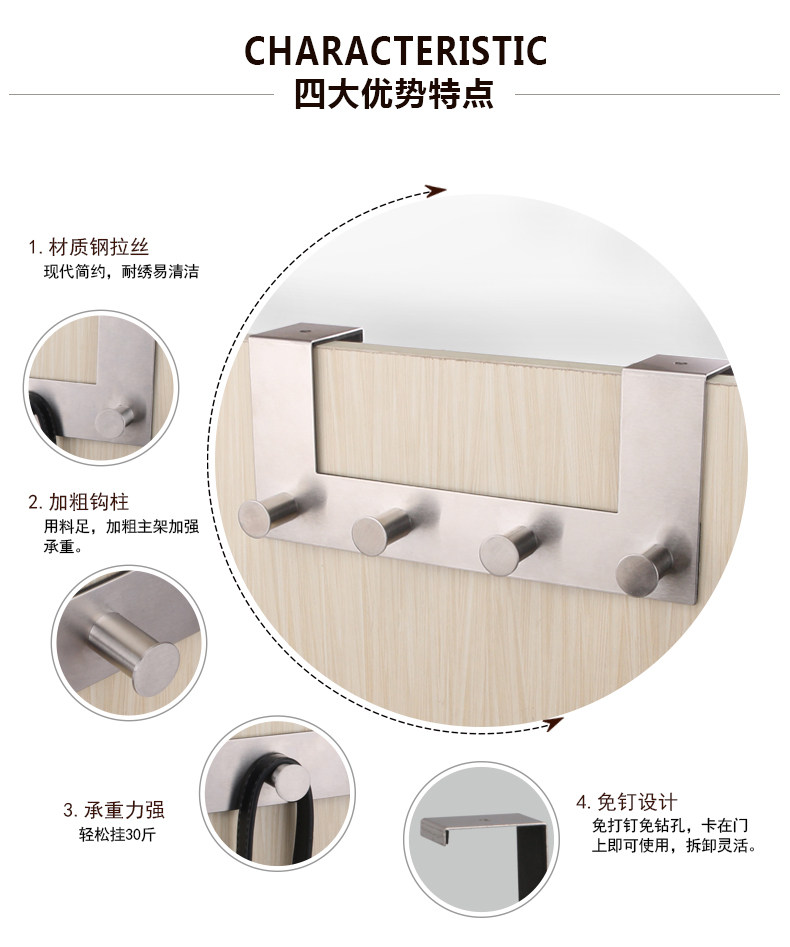 CHARACTERISTIC
四大优势特点

1. 材质钢拉丝
现代简约，耐绣易清洁

2. 加粗钩柱
用料足，加粗主架加强承重。

3. 承重力强
轻松挂30斤

4. 免钉设计
免打钉免钻孔，卡在门上即可使用，拆卸灵活。