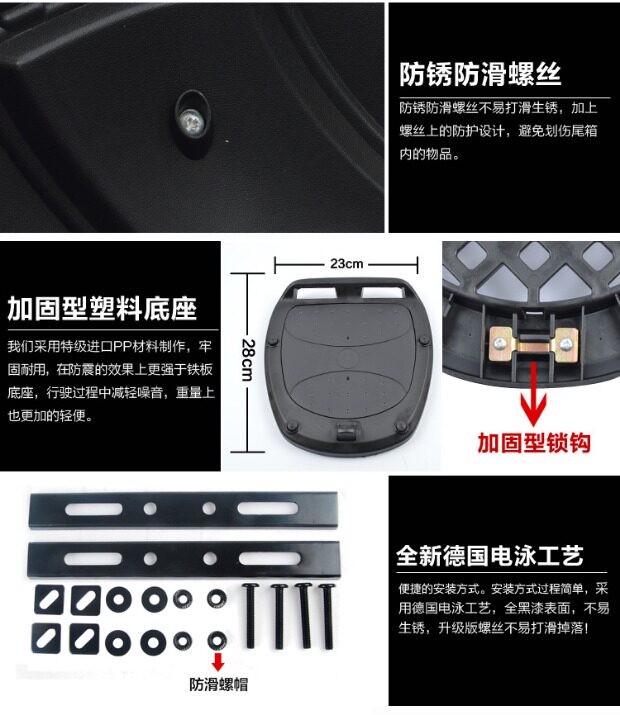 防锈防滑螺丝

防锈防滑螺丝不易打滑生锈，加上螺丝上的防护设计，避免划伤尾箱内的物品。

加固型塑料底座

我们采用特级进口PP材料制作，牢固耐用，在防震的效果上更强于铁板底座，行驶过程中减轻噪音，重量上也更加的轻便。

23cm

28cm

加固型锁钩

全新德国电泳工艺

便捷的安装方式。安装方式过程简单，采用德国电泳工艺，全黑漆表面，不易生锈，升级版螺丝不易打滑掉落！

防滑螺帽