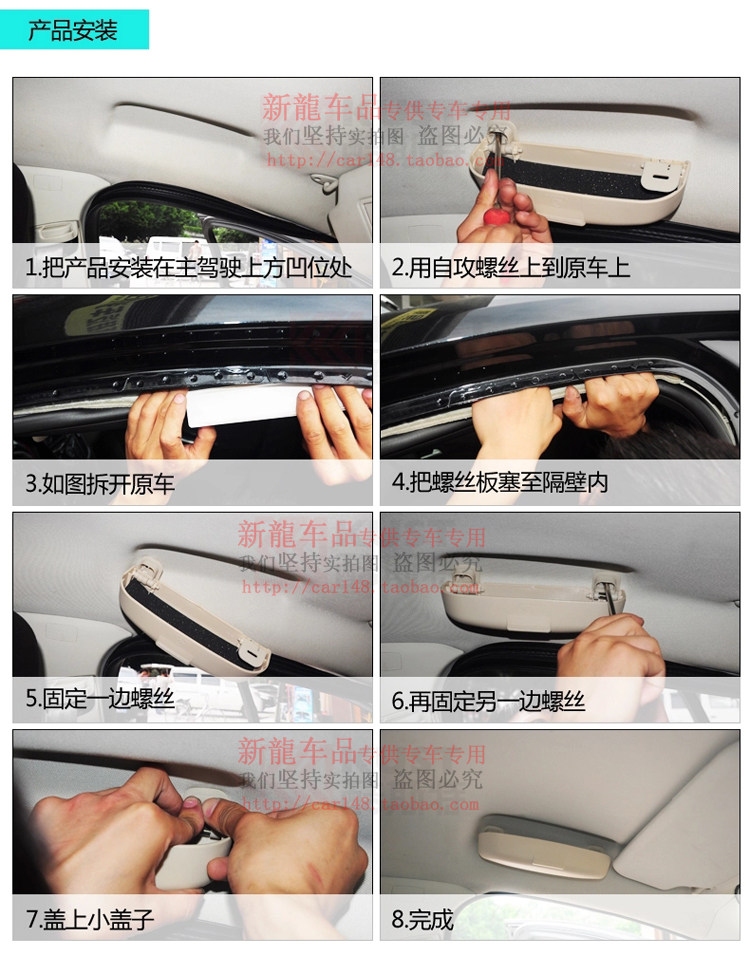 产品安装

新龍车品专供专车专用
我们坚持实拍图 盗图必究
http://car148.taobao.com

1.把产品安装在主驾驶上方凹位处

2.用自攻螺丝上到原车上

3.如图拆开原车

4.把螺丝板塞至隔壁内

新龍车品专供专车专用
我们坚持实拍图 盗图必究
http://car148.taobao.com

5.固定一边螺丝

6.再固定另一边螺丝

新龍车品专供专车专用
我们坚持实拍图 盗图必究
http://car148.taobao.com

7.盖上小盖子

8.完成