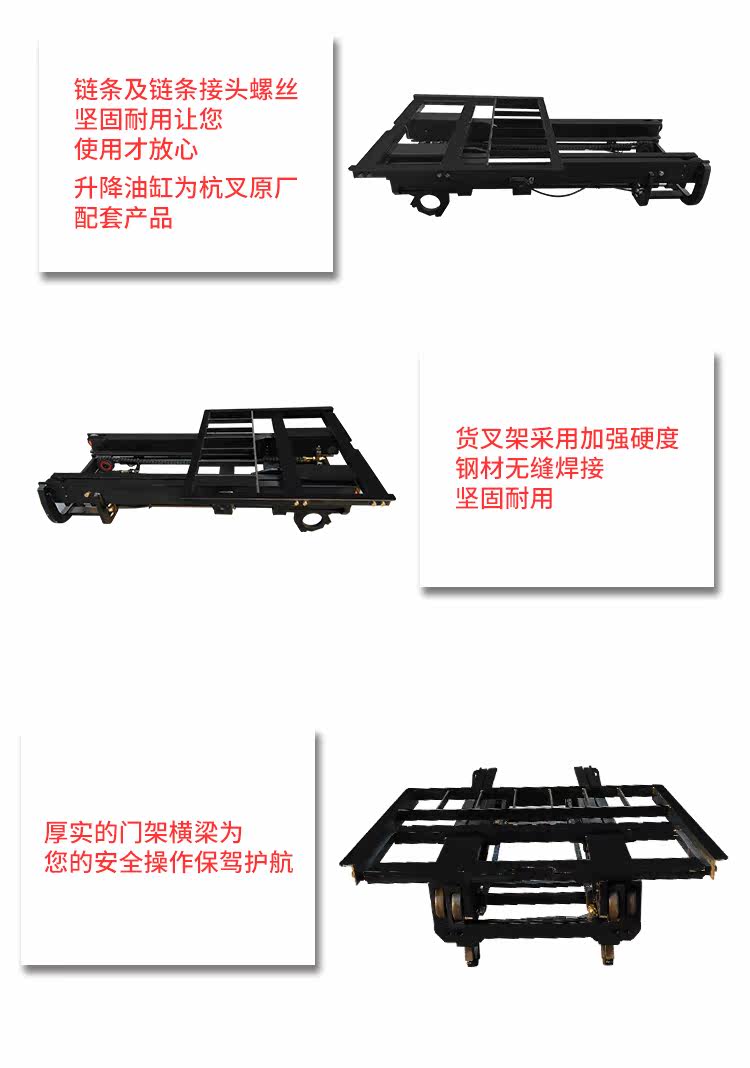 链条及链条接头螺丝
坚固耐用让您
使用才放心

升降油缸为杭叉原厂
配套产品

货叉架采用加强硬度
钢材无缝焊接
坚固耐用

厚实的门架横梁为
您的安全操作保驾护航