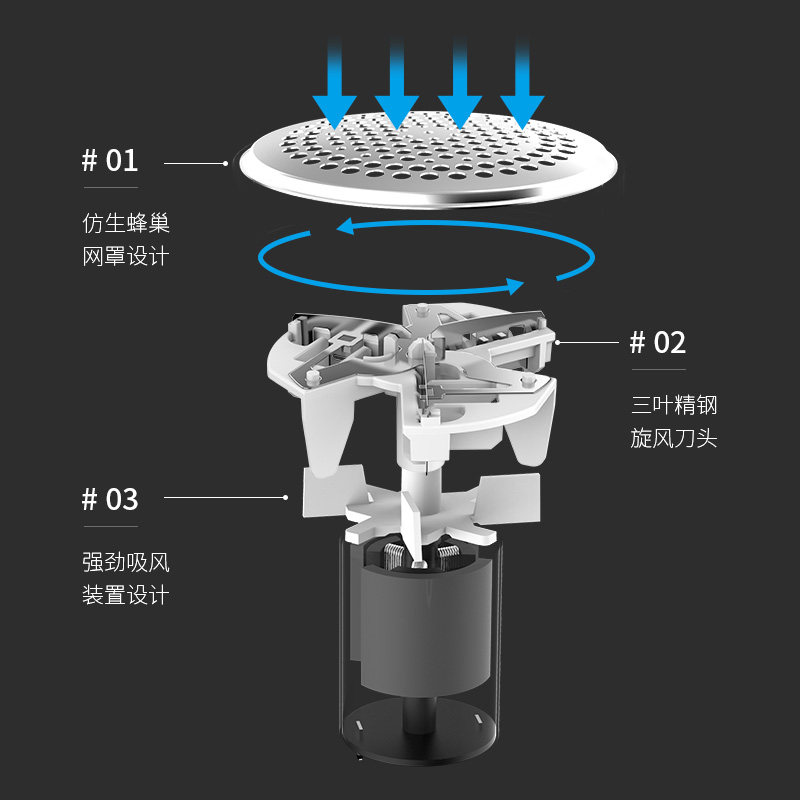 # 01

仿生蜂巢
网罩设计

# 02

三叶精钢
旋风刀头

# 03

强劲吸风
装置设计