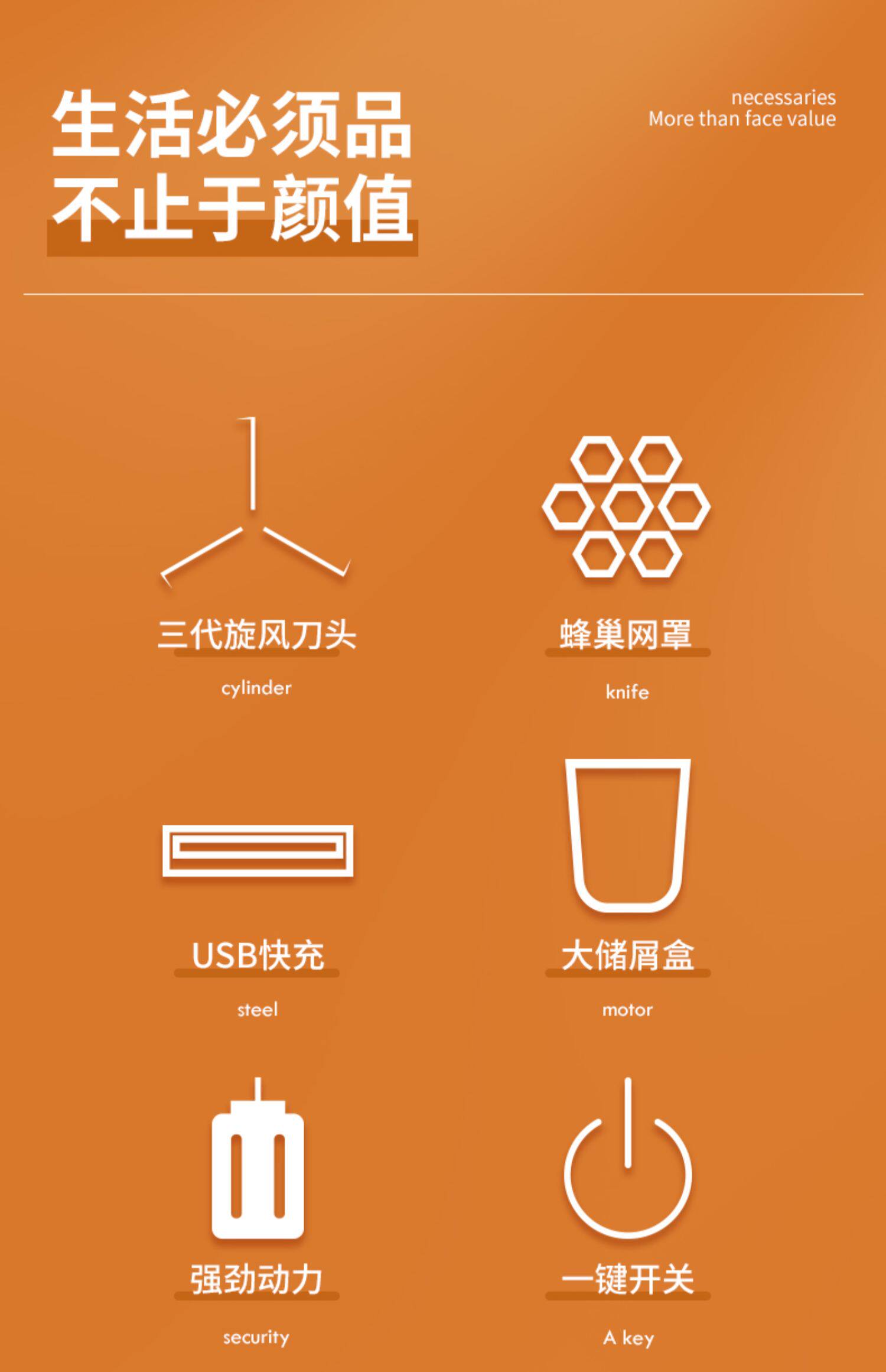 生活必须品
不止于颜值

necessaries
More than face value

三代旋风刀头

cylinder

蜂巢网罩

knife

USB快充

steel

大储屑盒

motor

强劲动力

security

一键开关

A key