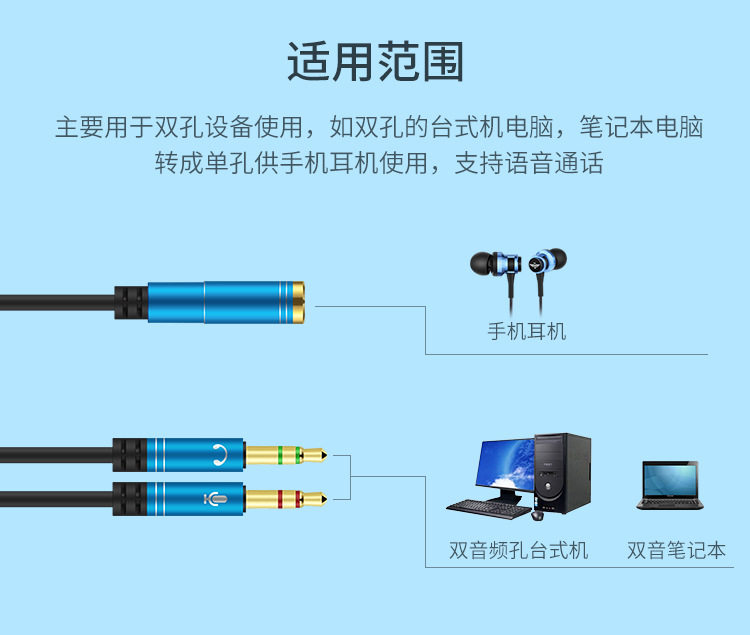 适用范围

主要用于双孔设备使用，如双孔的台式机电脑，笔记本电脑转成单孔供手机耳机使用，支持语音通话

手机耳机

双音频孔台式机

双音笔记本