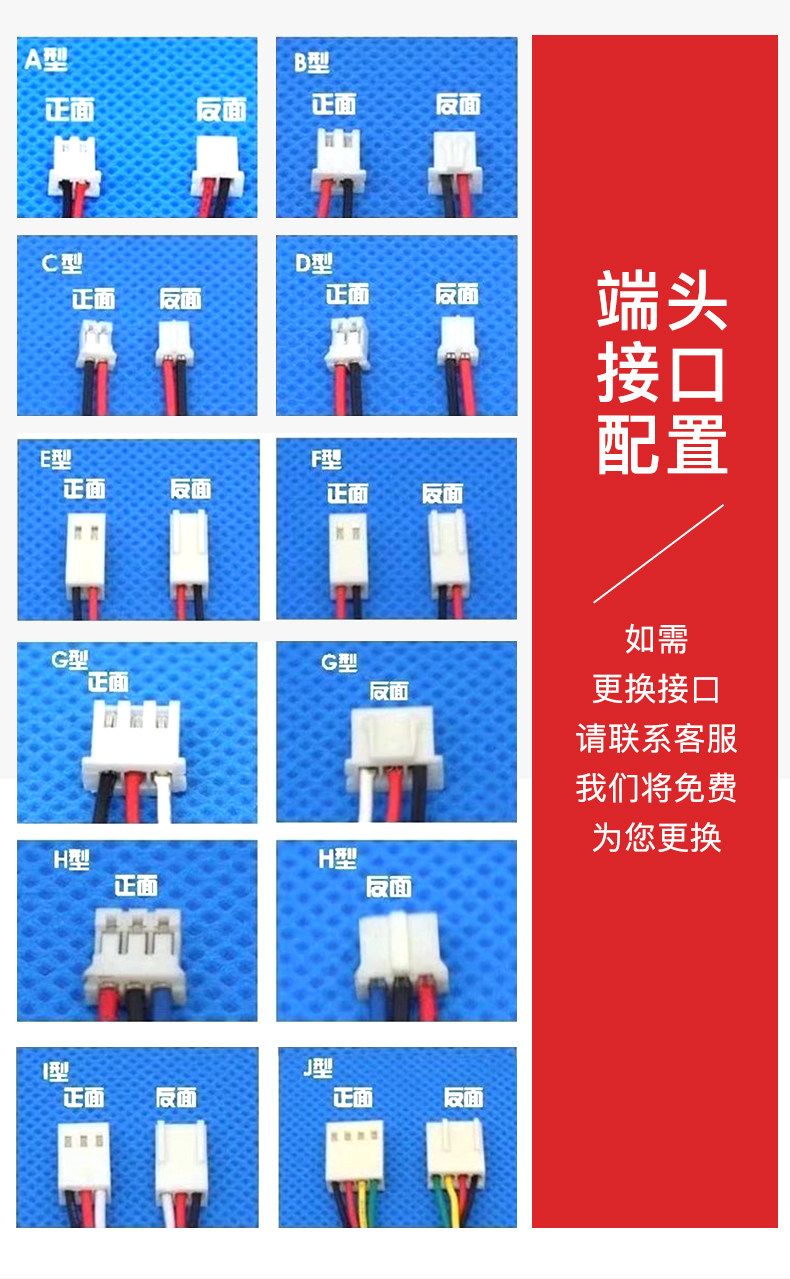 A型
正面 反面

B型
正面 反面

C型
正面 反面

D型
正面 反面

E型
正面 反面

F型
正面 反面

G型
正面

G型
反面

H型
正面

H型
反面

I型
正面 反面

J型
正面 反面

端头
接口
配置

如需
更换接口
请联系客服
我们将免费
为您更换