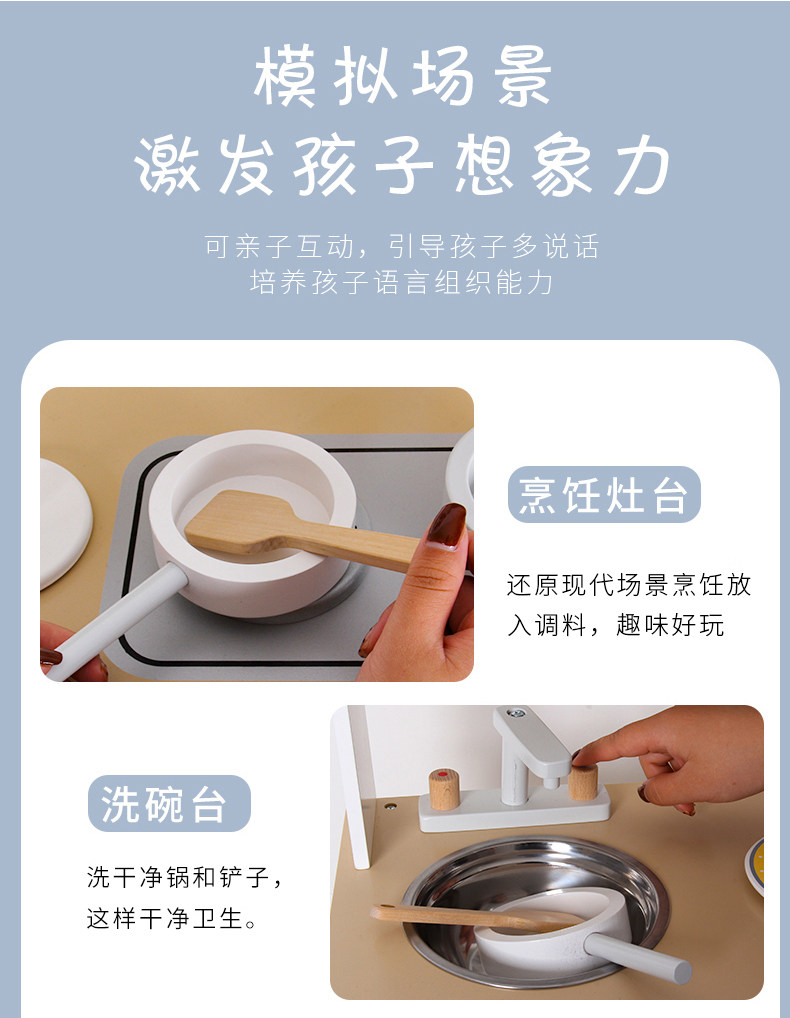 模拟场景
激发孩子想象力

可亲子互动，引导孩子多说话
培养孩子语言组织能力

烹饪灶台

还原现代场景烹饪放入调料，趣味好玩

洗碗台

洗干净锅和铲子，这样干净卫生。