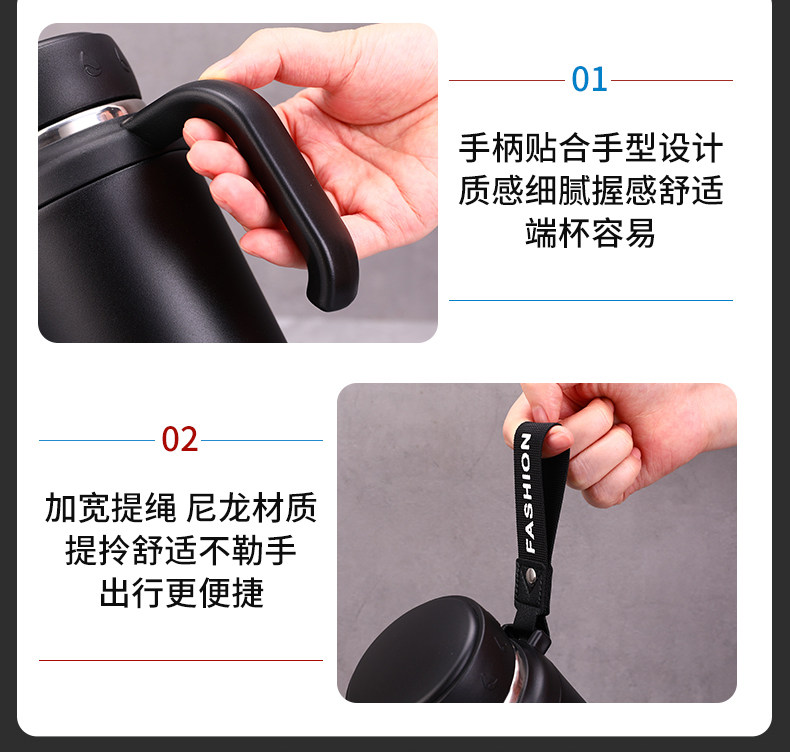 01

手柄贴合手型设计
质感细腻握感舒适
端杯容易

02

加宽提绳 尼龙材质
提拎舒适不勒手
出行更便捷

FASHION