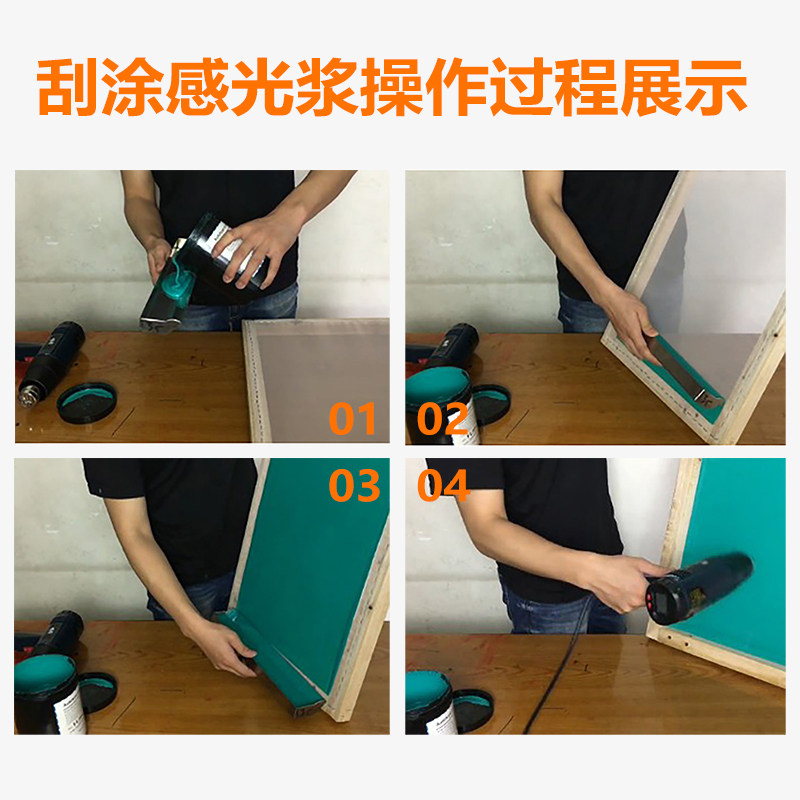 刮涂感光浆操作过程展示

01

02

03

04