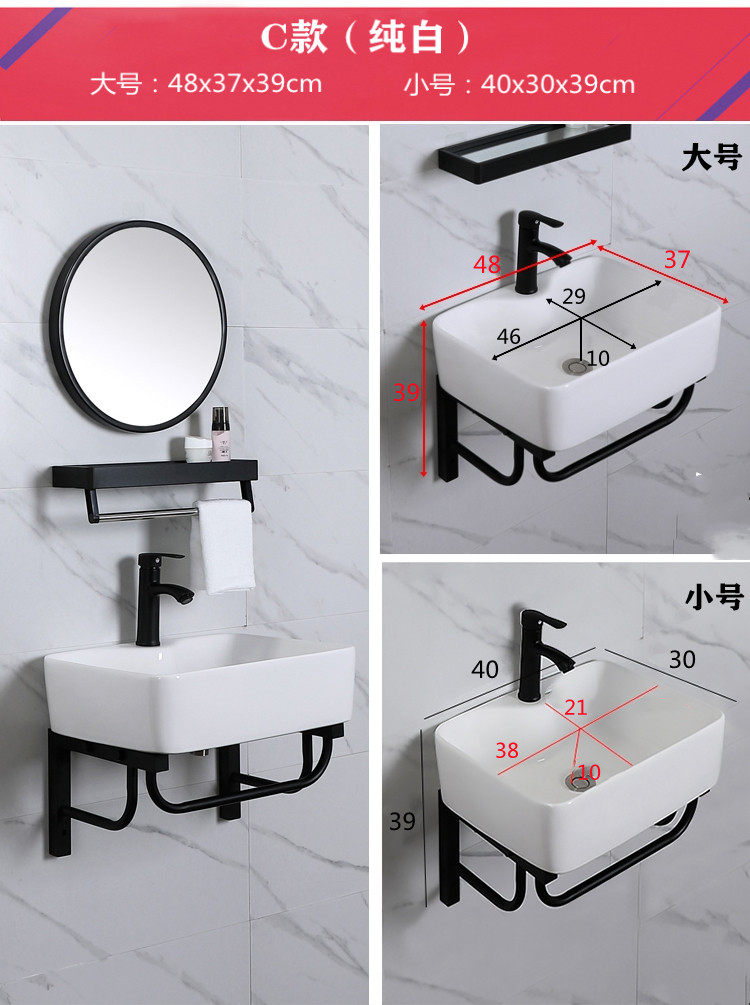 C款（纯白）

大号：48x37x39cm　　小号：40x30x39cm

大号

48
37
29
46
10
39

小号

40
30
21
38
10
39