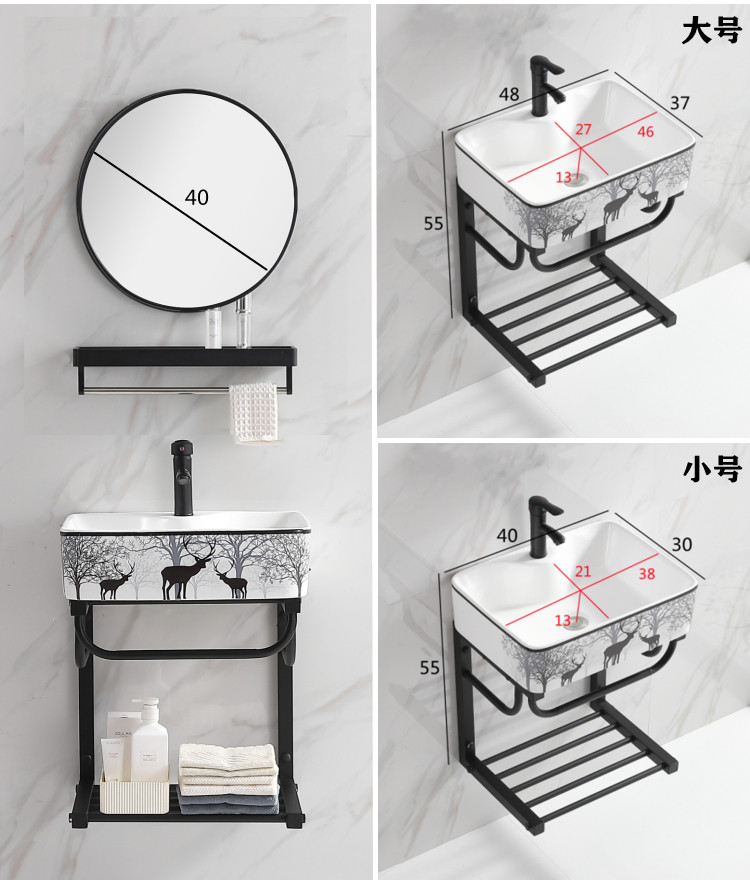 40

大号

48
37
27
46
13
55

小号

40
30
21
38
13
55