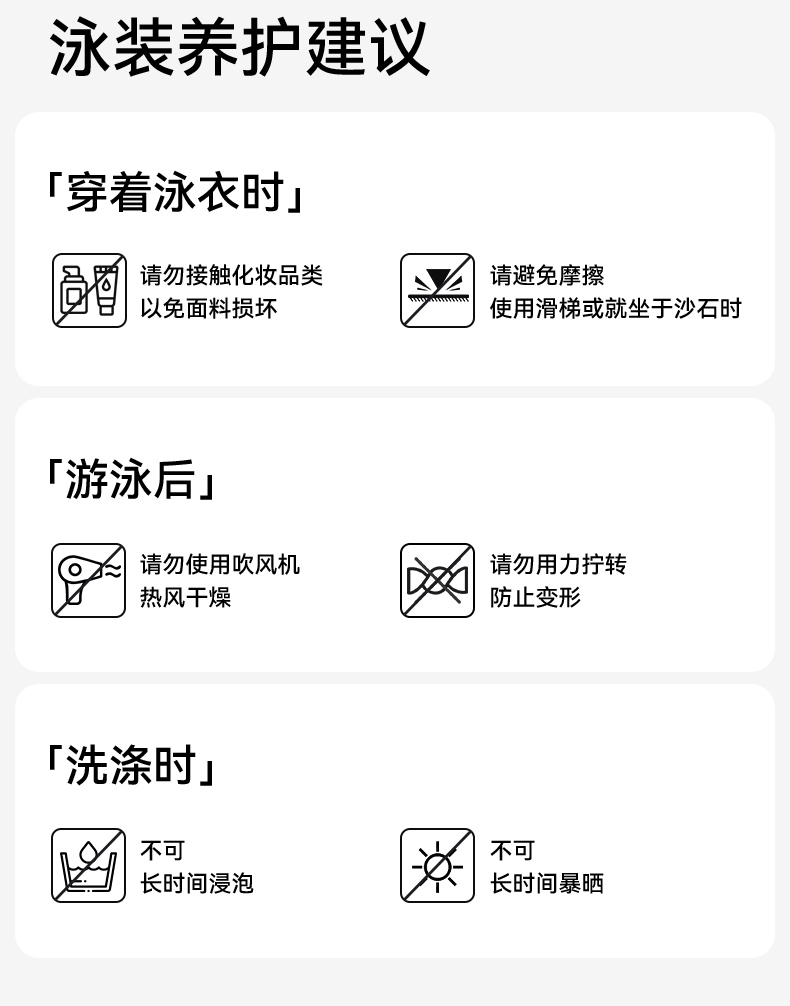 泳装养护建议

「穿着泳衣时」

请勿接触化妆品类
以免面料损坏

请避免摩擦
使用滑梯或就坐于沙石时

「游泳后」

请勿使用吹风机
热风干燥

请勿用力拧转
防止变形

「洗涤时」

不可
长时间浸泡

不可
长时间暴晒