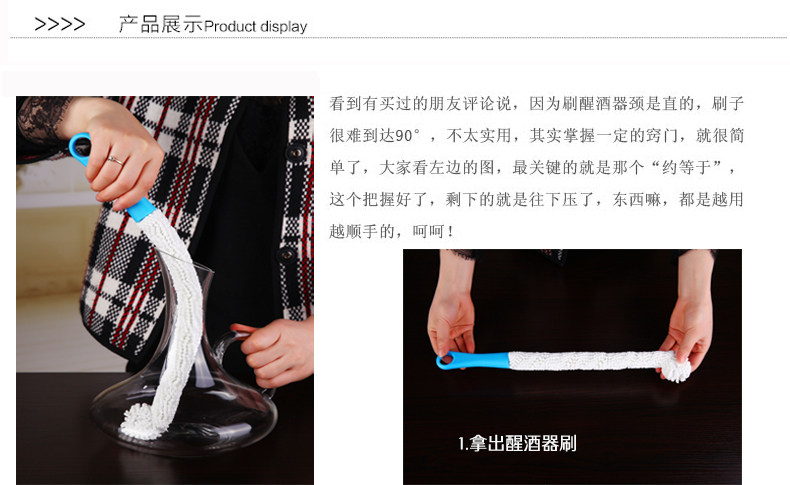 >>>>　产品展示Product display

看到有买过的朋友评论说，因为刷醒酒器颈是直的，刷子很难到达90°，不太实用，其实掌握一定的窍门，就很简单了，大家看左边的图，最关键的就是那个“约等于”，这个把握好了，剩下的就是往下压了，东西嘛，都是越用越顺手的，呵呵！

1.拿出醒酒器刷