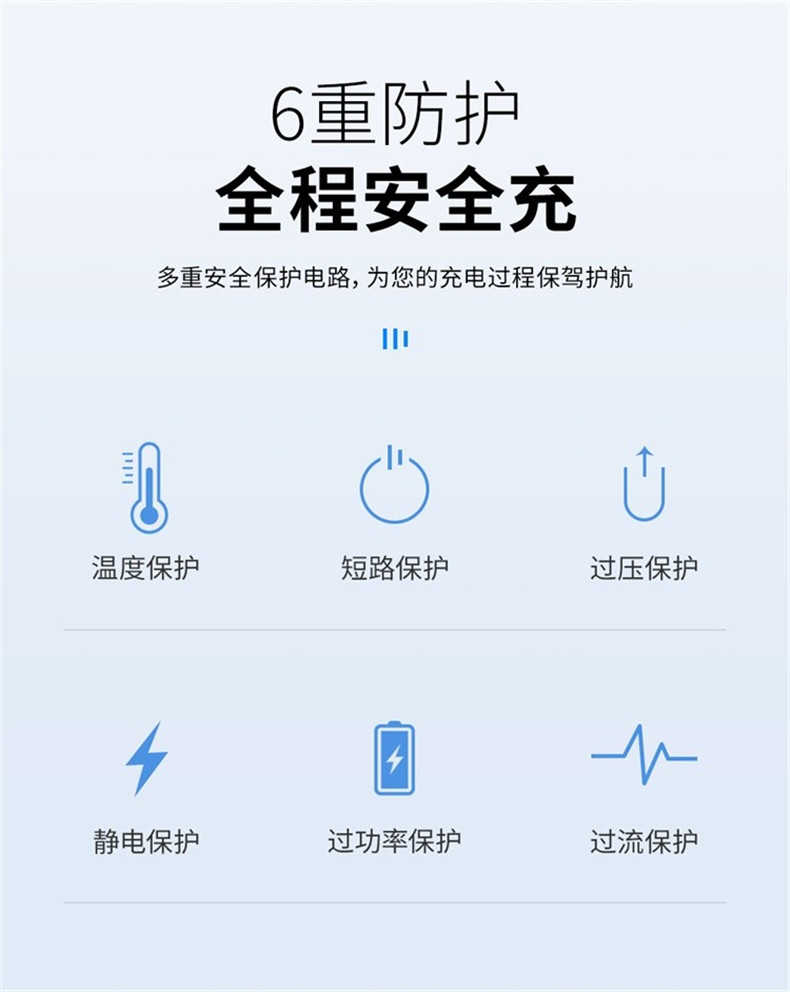 6重防护
全程安全充

多重安全保护电路，为您的充电过程保驾护航

温度保护 短路保护 过压保护

静电保护 过功率保护 过流保护