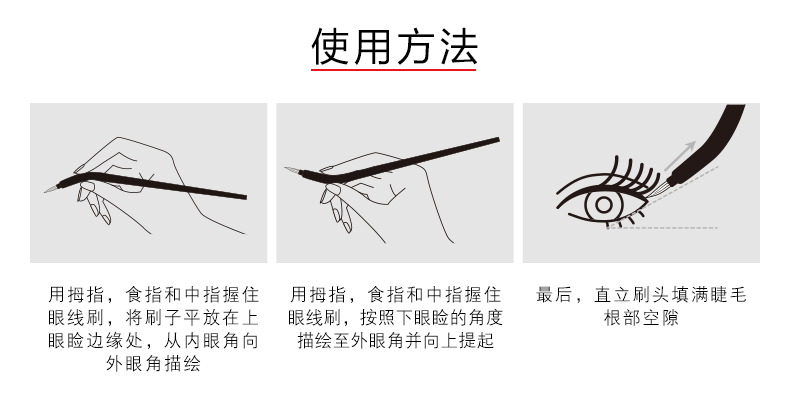 使用方法

用拇指，食指和中指握住眼线刷，将刷子平放在上眼睑边缘处，从内眼角向外眼角描绘

用拇指，食指和中指握住眼线刷，按照下眼睑的角度描绘至外眼角并向上提起

最后，直立刷头填满睫毛根部空隙