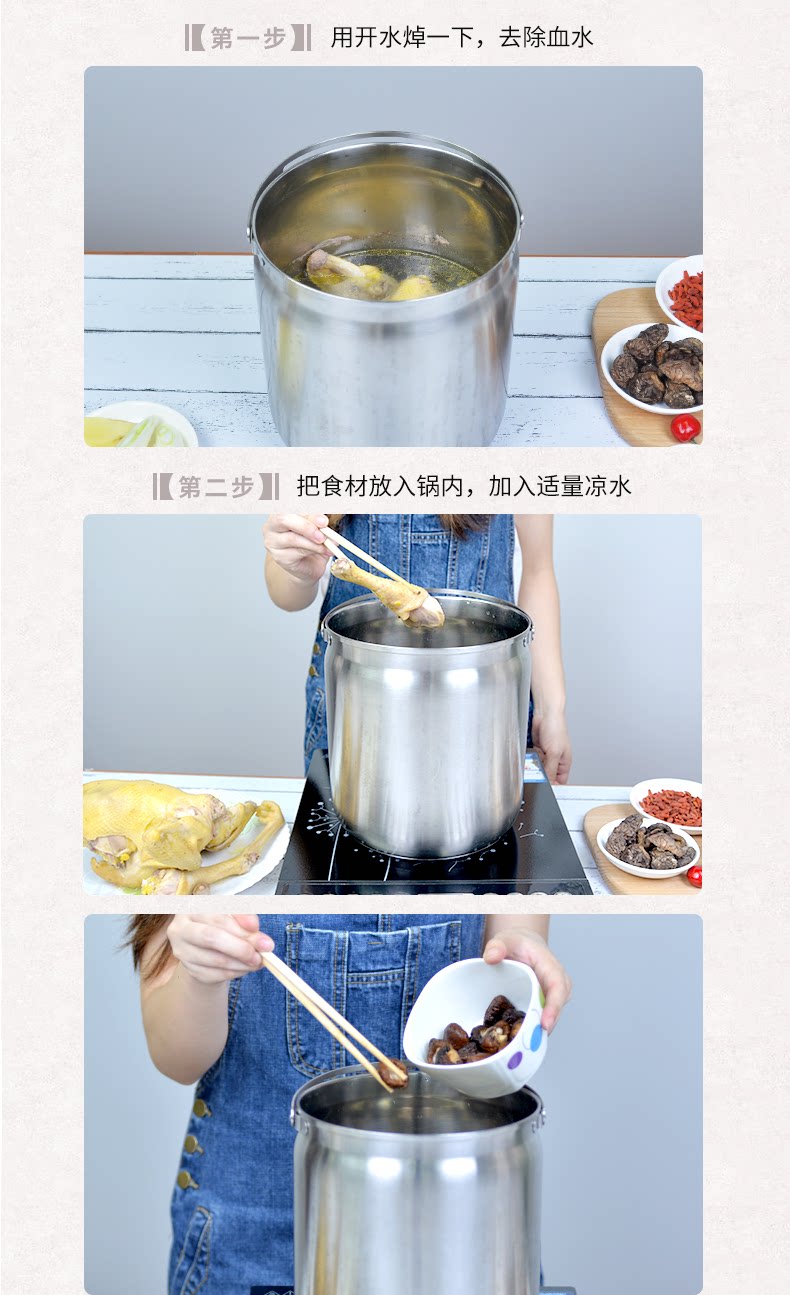 【第一步】 用开水焯一下，去除血水

【第二步】 把食材放入锅内，加入适量凉水