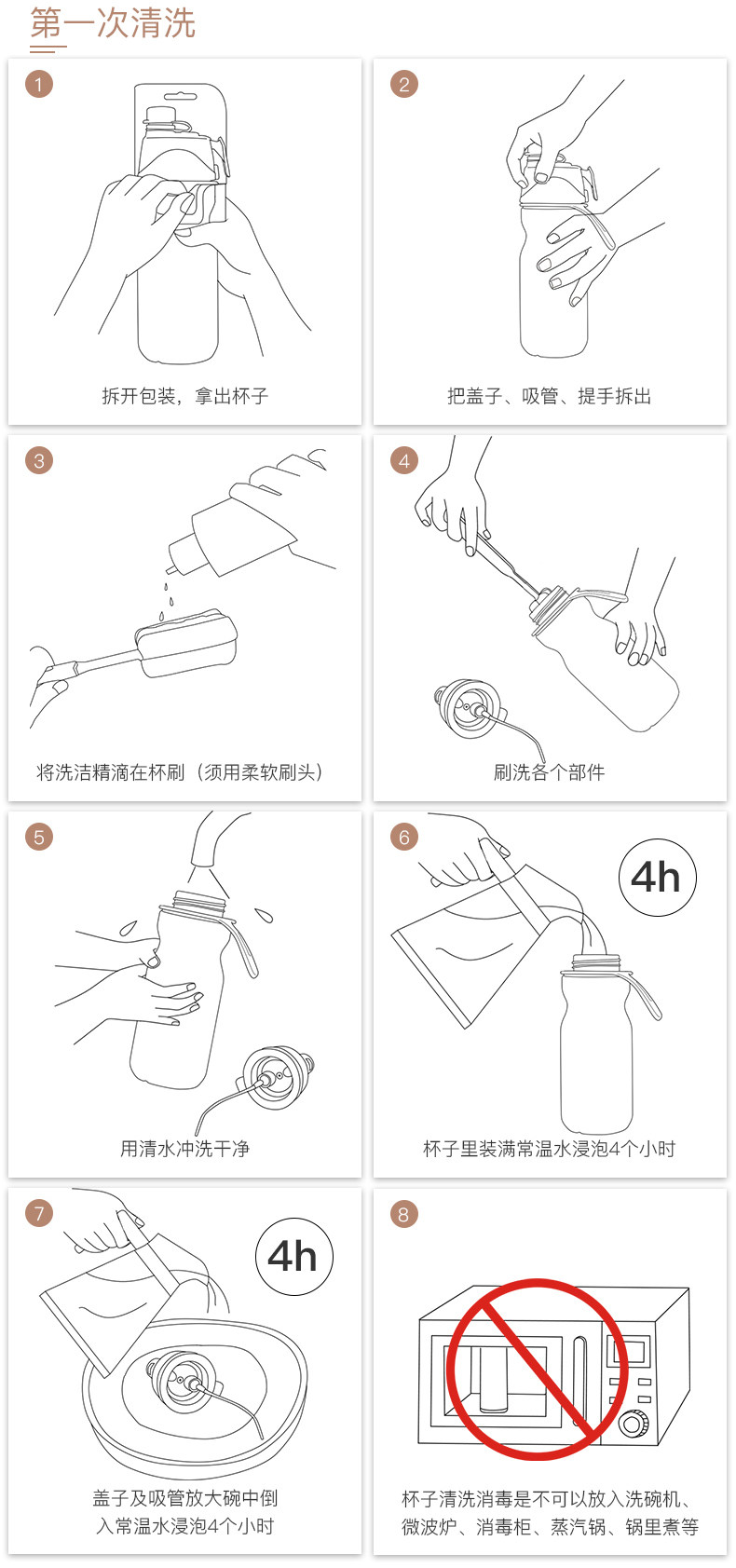 第一次清洗

1
拆开包装，拿出杯子

2
把盖子、吸管、提手拆出

3
将洗洁精滴在杯刷（须用柔软刷头）

4
刷洗各个部件

5
用清水冲洗干净

6
4h
杯子里装满常温水浸泡4个小时

7
4h
盖子及吸管放大碗中倒入常温水浸泡4个小时

8
杯子清洗消毒是不可以放入洗碗机、微波炉、消毒柜、蒸汽锅、锅里煮等