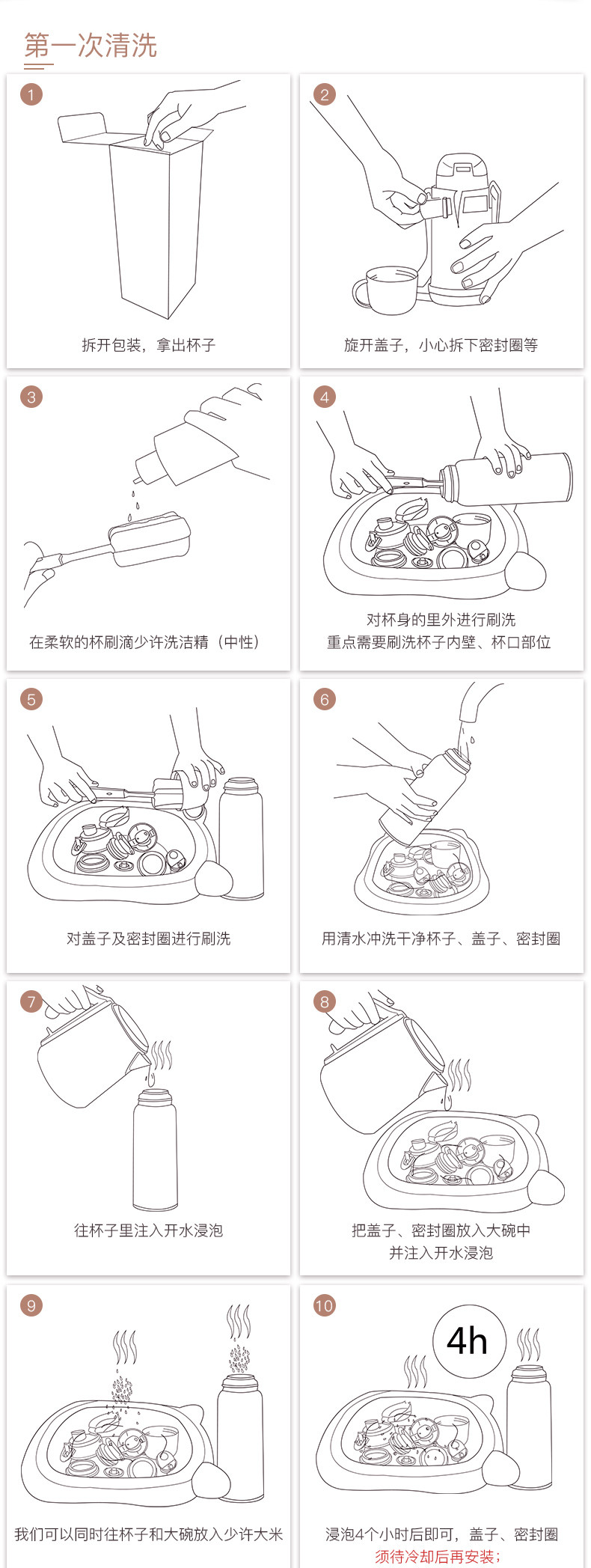 第一次清洗

1
拆开包装，拿出杯子

2
旋开盖子，小心拆下密封圈等

3
在柔软的杯刷滴少许洗洁精（中性）

4
对杯身的里外进行刷洗
重点需要刷洗杯子内壁、杯口部位

5
对盖子及密封圈进行刷洗

6
用清水冲洗干净杯子、盖子、密封圈

7
往杯子里注入开水浸泡

8
把盖子、密封圈放入大碗中
并注入开水浸泡

9
我们可以同时往杯子和大碗放入少许大米

10
4h
浸泡4个小时后即可，盖子、密封圈
须待冷却后再安装；