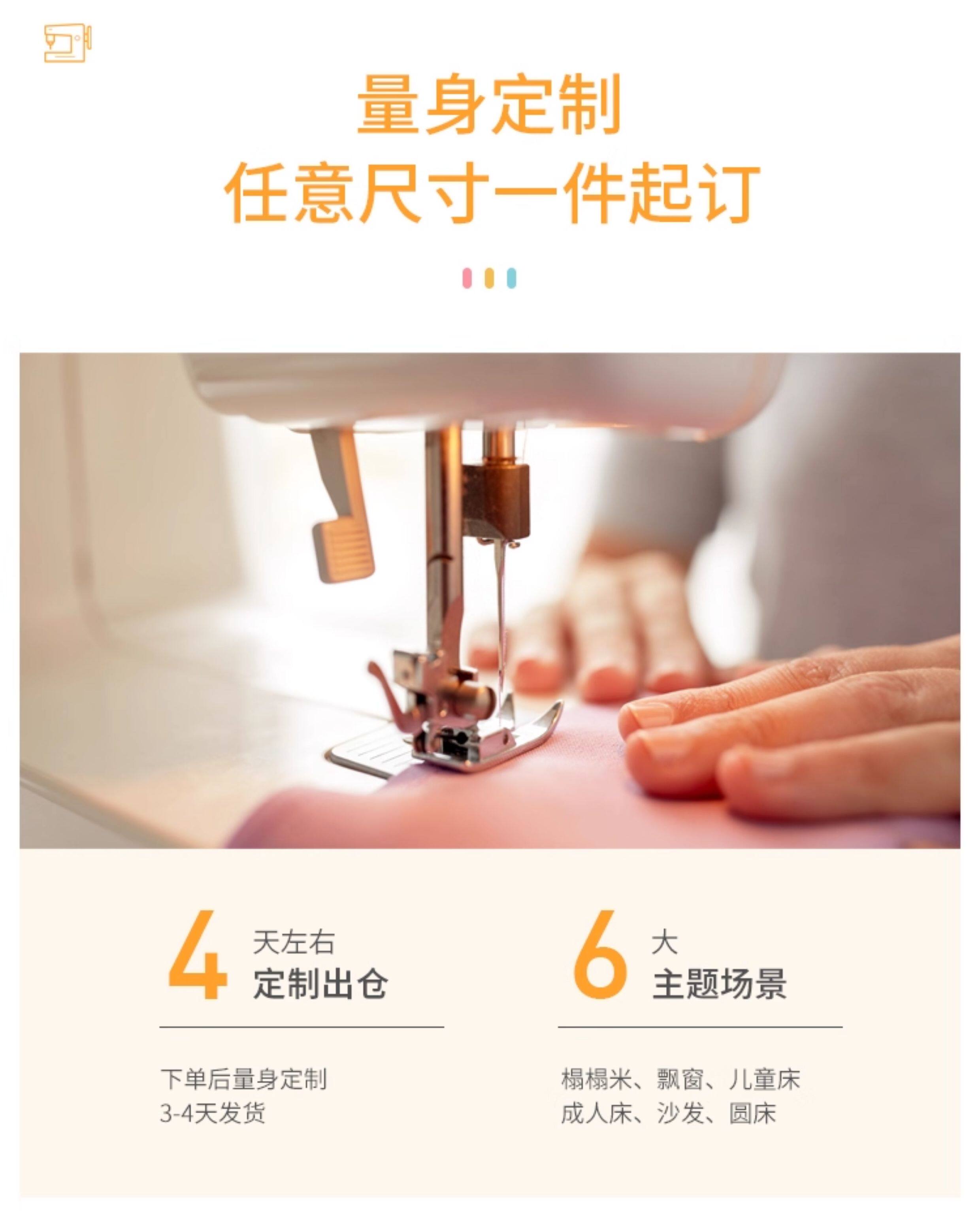 量身定制
任意尺寸一件起订

4 天左右
定制出仓

下单后量身定制
3-4天发货

6 大
主题场景

榻榻米、飘窗、儿童床
成人床、沙发、圆床