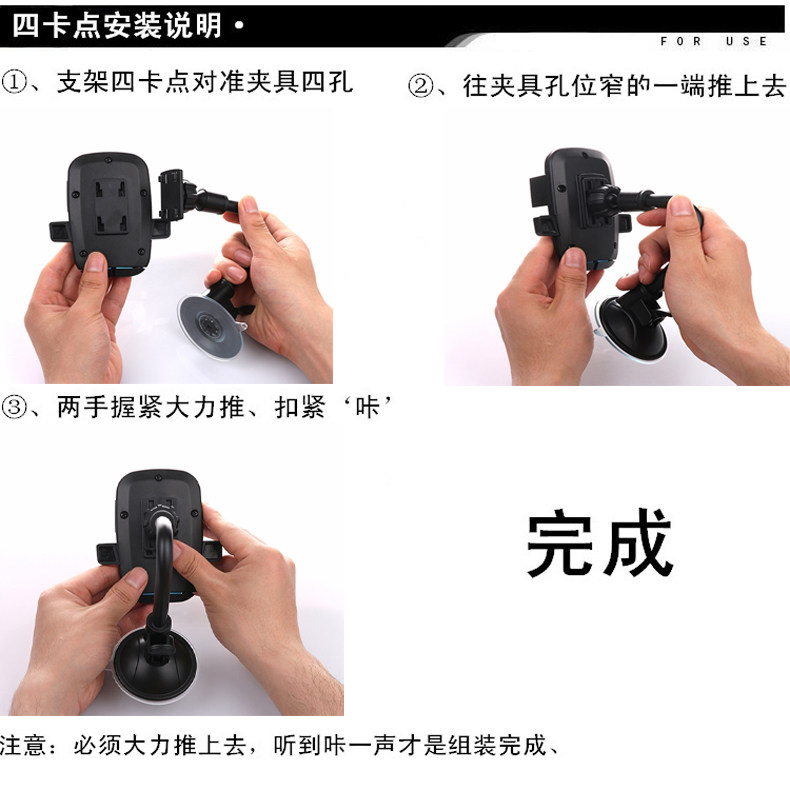 四卡点安装说明 •

FOR USE

①、支架四卡点对准夹具四孔

②、往夹具孔位窄的一端推上去

③、两手握紧大力推、扣紧‘咔’

完成

注意：必须大力推上去，听到咔一声才是组装完成、