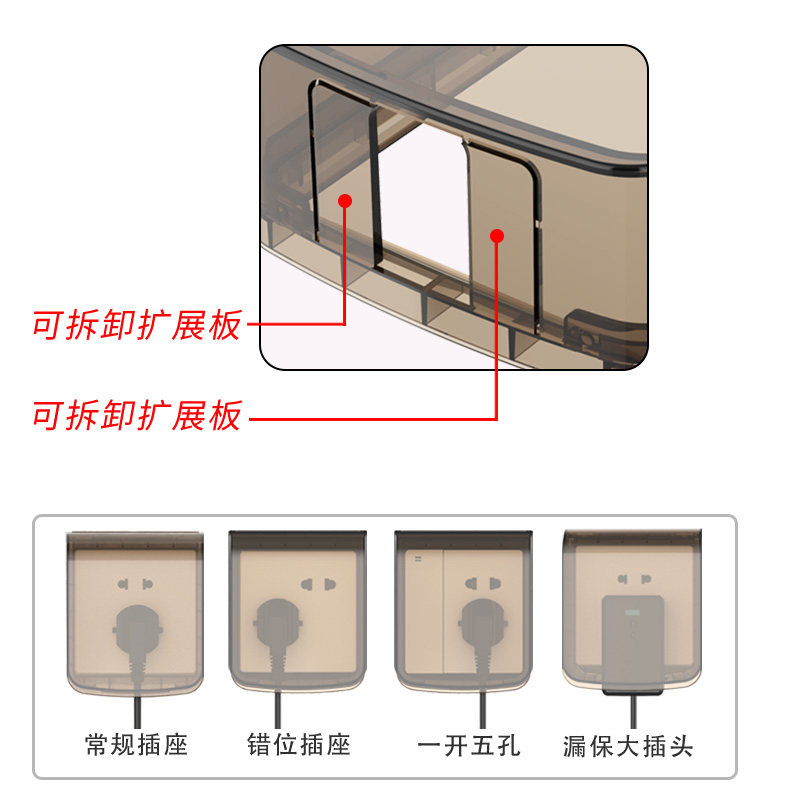 可拆卸扩展板

可拆卸扩展板

常规插座
错位插座
一开五孔
漏保大插头