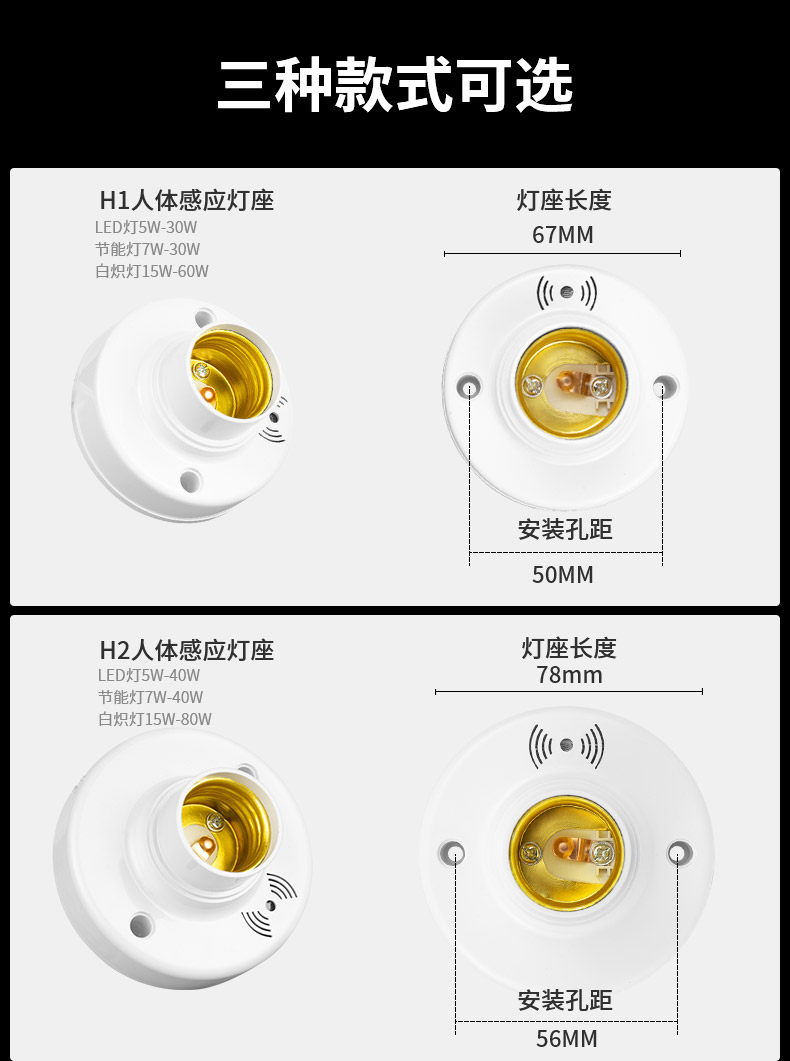 三种款式可选

H1人体感应灯座
LED灯5W-30W
节能灯7W-30W
白炽灯15W-60W

灯座长度
67MM

安装孔距
50MM

H2人体感应灯座
LED灯5W-40W
节能灯7W-40W
白炽灯15W-80W

灯座长度
78mm

安装孔距
56MM