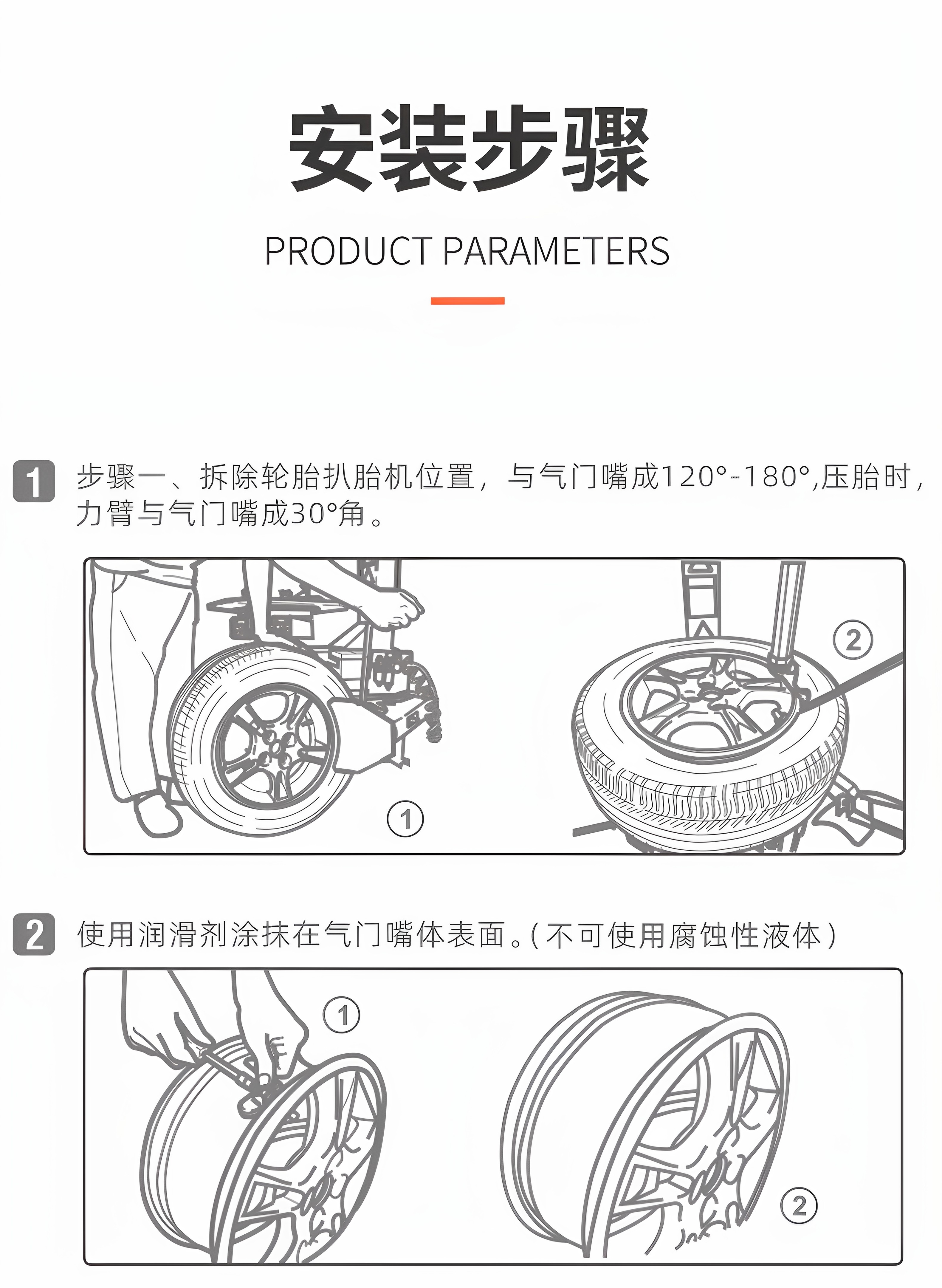 安装步骤

PRODUCT PARAMETERS

1 步骤一、拆除轮胎扒胎机位置，与气门嘴成120°-180°,压胎时，力臂与气门嘴成30°角。

②

①

2 使用润滑剂涂抹在气门嘴体表面。(不可使用腐蚀性液体)

①

②