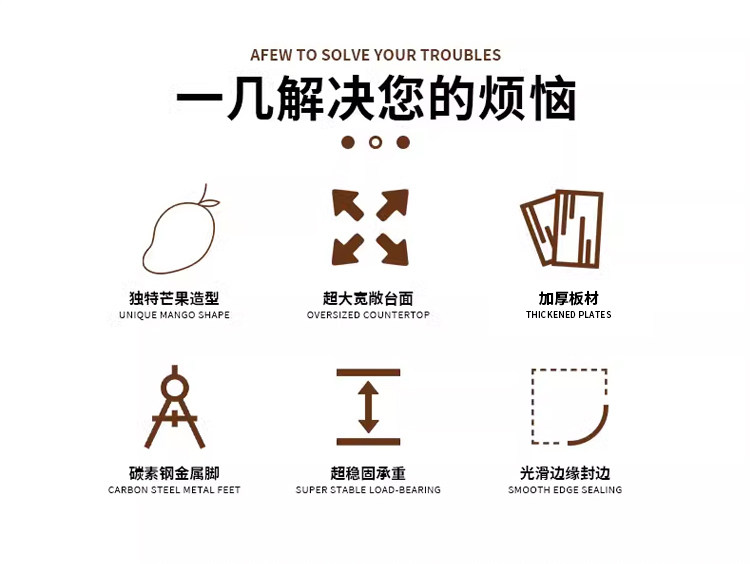 AFEW TO SOLVE YOUR TROUBLES

一几解决您的烦恼

独特芒果造型
UNIQUE MANGO SHAPE

超大宽敞台面
OVERSIZED COUNTERTOP

加厚板材
THICKENED PLATES

碳素钢金属脚
CARBON STEEL METAL FEET

超稳固承重
SUPER STABLE LOAD-BEARING

光滑边缘封边
SMOOTH EDGE SEALING