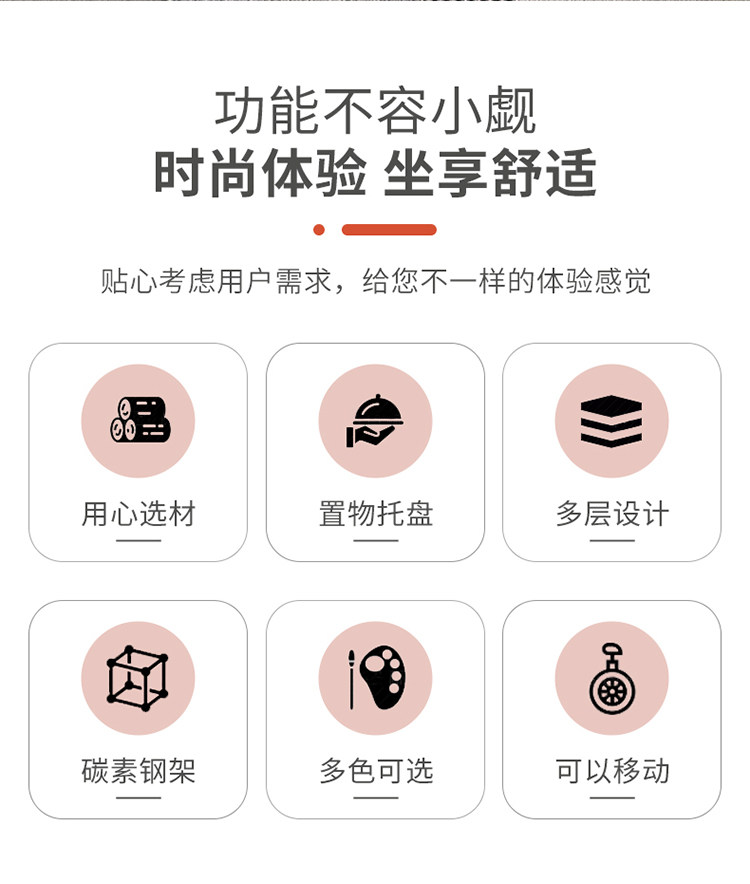 功能不容小觑

时尚体验 坐享舒适

贴心考虑用户需求，给您不一样的体验感觉

用心选材

置物托盘

多层设计

碳素钢架

多色可选

可以移动