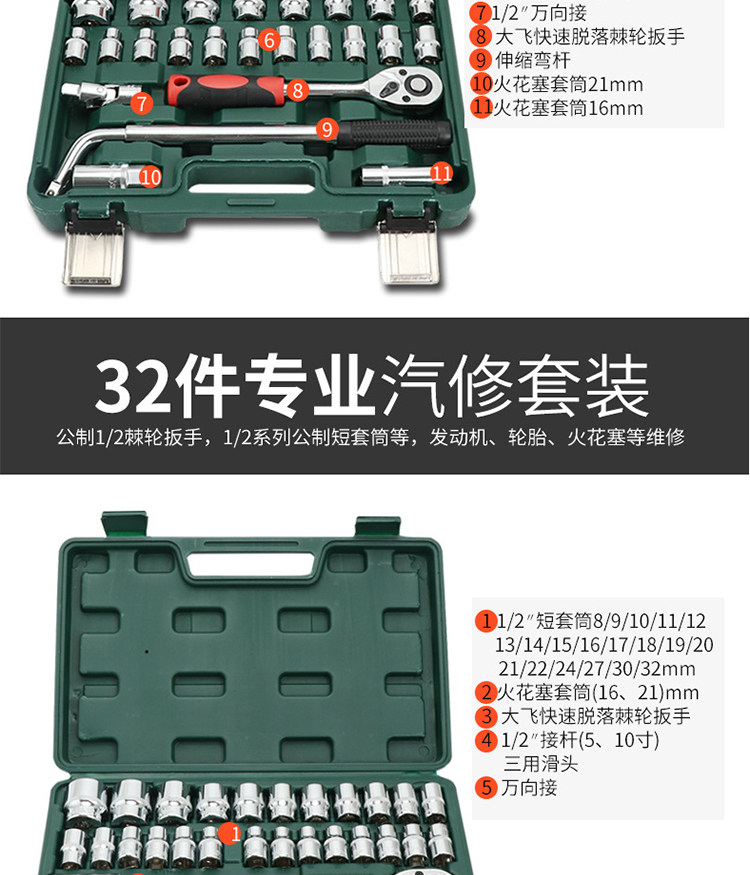 6

7

8

9

10

11

7 1/2″万向接
8 大飞快速脱落棘轮扳手
9 伸缩弯杆
10 火花塞套筒21mm
11 火花塞套筒16mm

32件专业汽修套装

公制1/2棘轮扳手，1/2系列公制短套筒等，发动机、轮胎、火花塞等维修

1 1/2″短套筒8/9/10/11/12 13/14/15/16/17/18/19/20 21/22/24/27/30/32mm
2 火花塞套筒(16、21)mm
3 大飞快速脱落棘轮扳手
4 1/2″接杆(5、10寸) 三用滑头
5 万向接

1