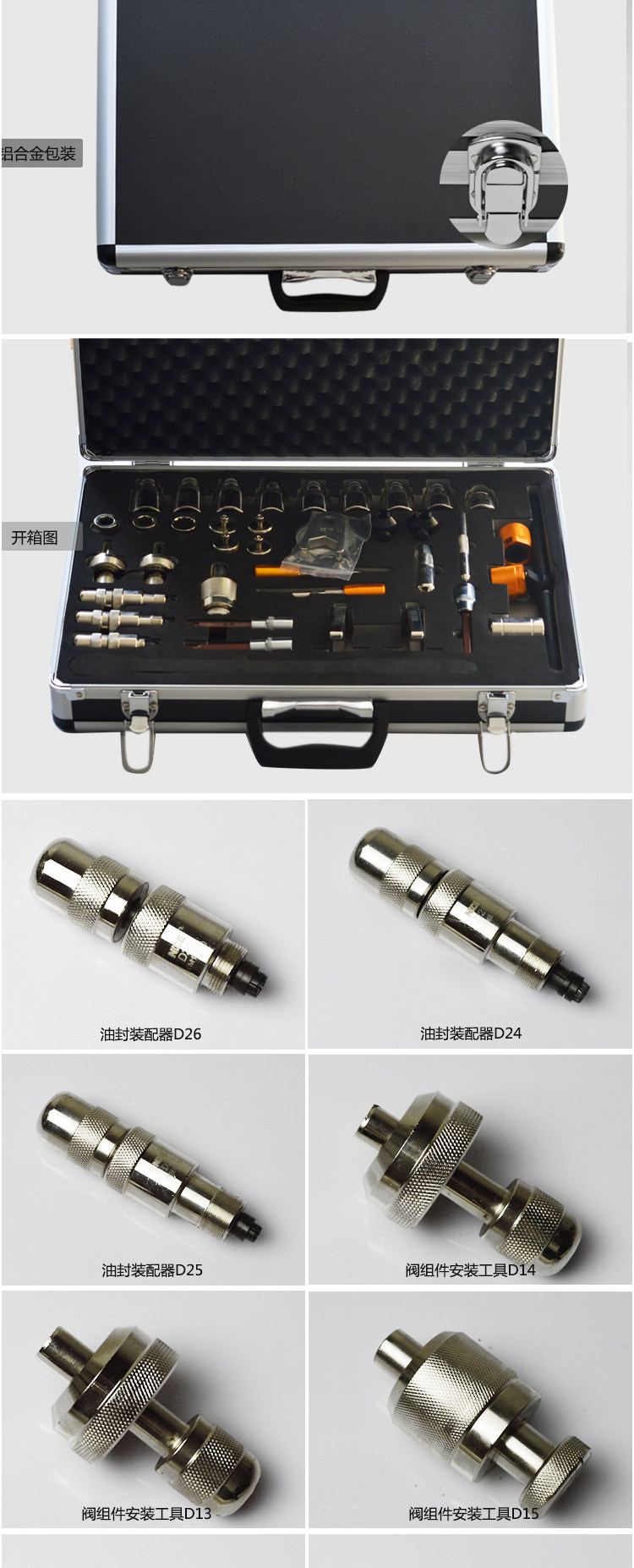 铝合金包装

开箱图

油封装配器D26

油封装配器D24

油封装配器D25

阀组件安装工具D14

阀组件安装工具D13

阀组件安装工具D15