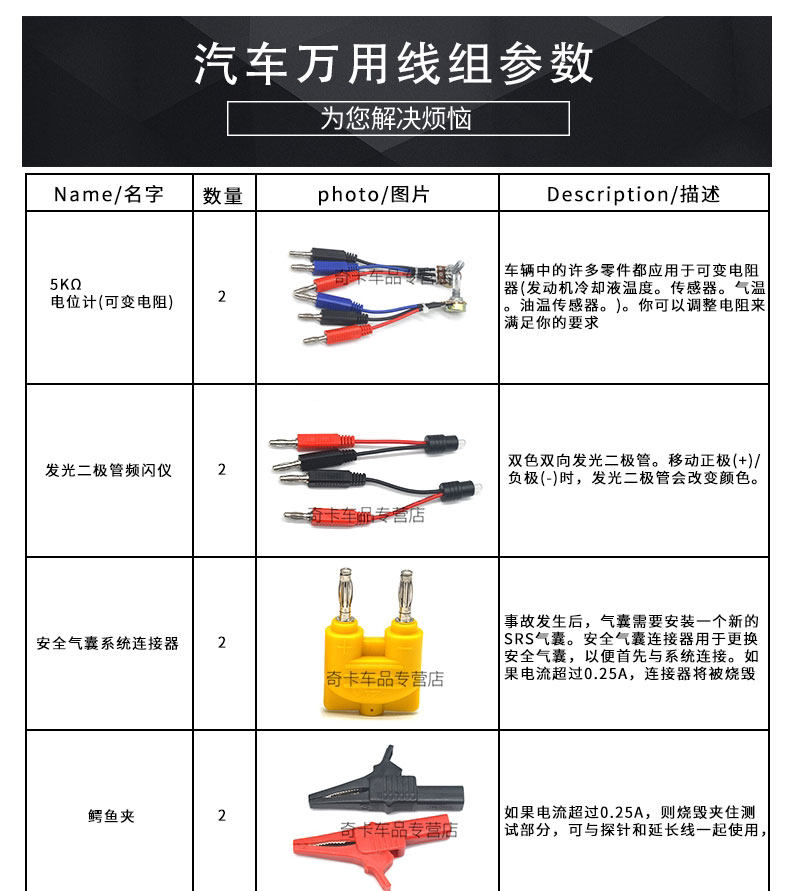 汽车万用线组参数

为您解决烦恼

| Name/名字 | 数量 | photo/图片 | Description/描述 |
|---|---|---|---|
| 5KΩ 电位计(可变电阻) | 2 | 奇卡车品专营店 | 车辆中的许多零件都应用于可变电阻器(发动机冷却液温度。传感器。气温。油温传感器。)。你可以调整电阻来满足你的要求 |
| 发光二极管频闪仪 | 2 | 奇卡车品专营店 | 双色双向发光二极管。移动正极(+)/负极(-)时，发光二极管会改变颜色。 |
| 安全气囊系统连接器 | 2 | 奇卡车品专营店 | 事故发生后，气囊需要安装一个新的SRS气囊。安全气囊连接器用于更换安全气囊，以便首先与系统连接。如果电流超过0.25A，连接器将被烧毁 |
| 鳄鱼夹 | 2 | 奇卡车品专营店 | 如果电流超过0.25A，则烧毁夹住测试部分，可与探针和延长线一起使用， |