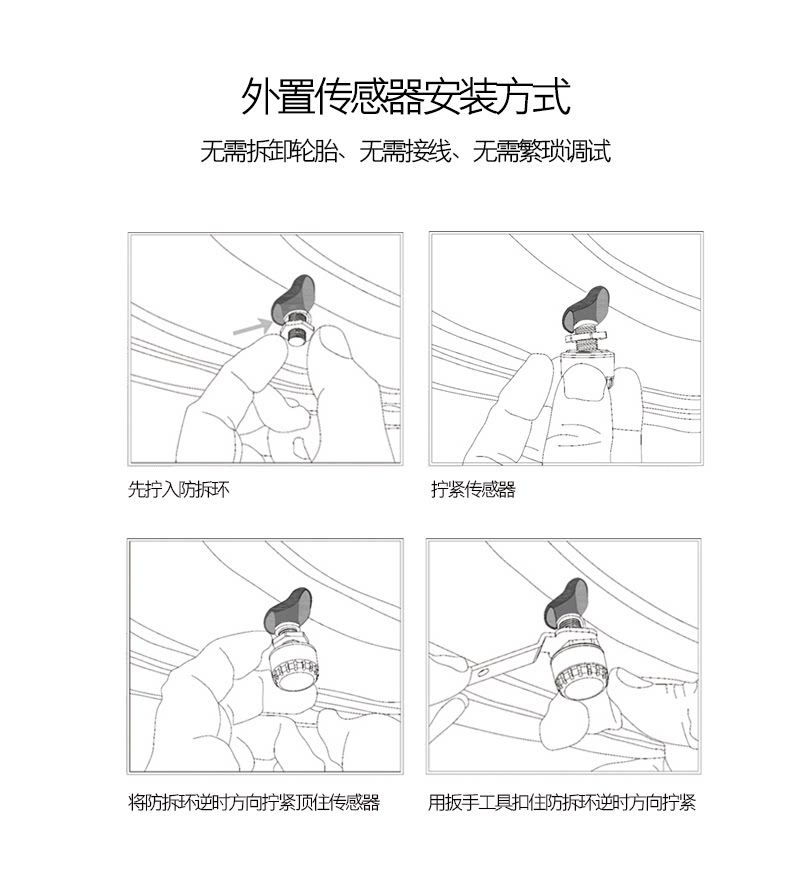 外置传感器安装方式

无需拆卸轮胎、无需接线、无需繁琐调试

先拧入防拆环

拧紧传感器

将防拆环逆时方向拧紧顶住传感器

用扳手工具扣住防拆环逆时方向拧紧